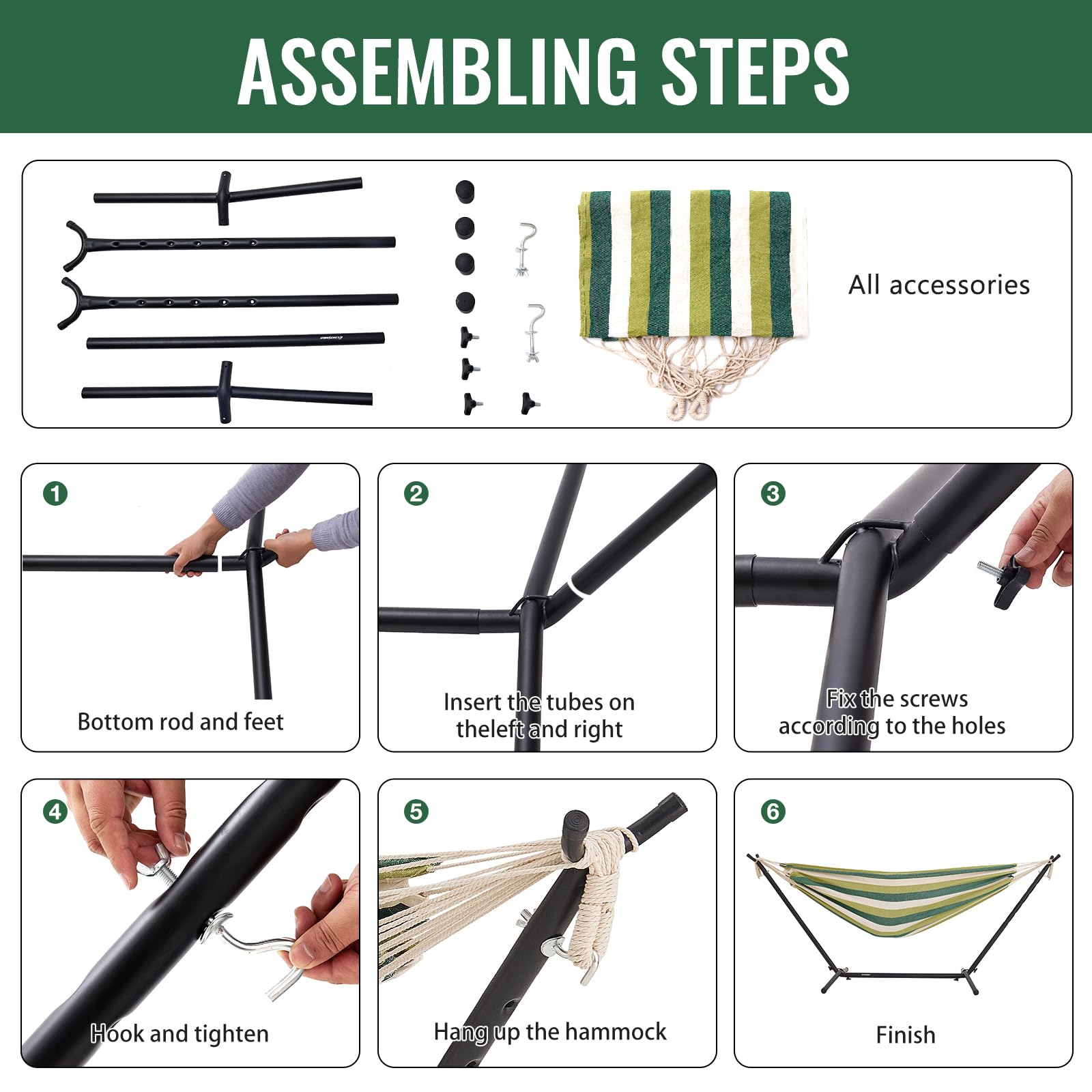 ASSEMBLING STEPS

All accessories

1
Bottom rod and feet

2
Insert the tubes on theleft and right

3
Fix the screws according to the holes

4
Hook and tighten

5
Hang up the hammock

6
Finish