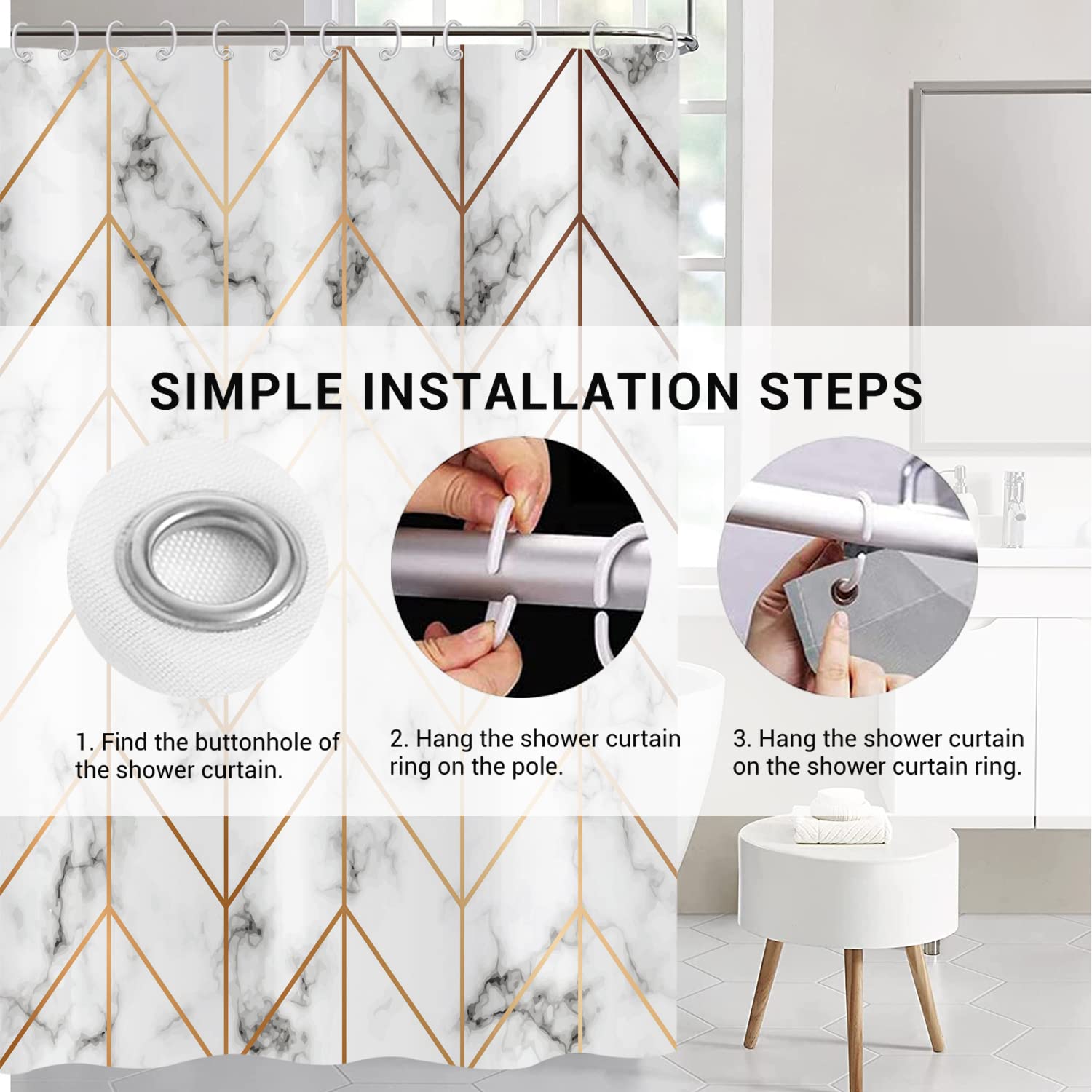 SIMPLE INSTALLATION STEPS

1. Find the buttonhole of the shower curtain.

2. Hang the shower curtain ring on the pole.

3. Hang the shower curtain on the shower curtain ring.