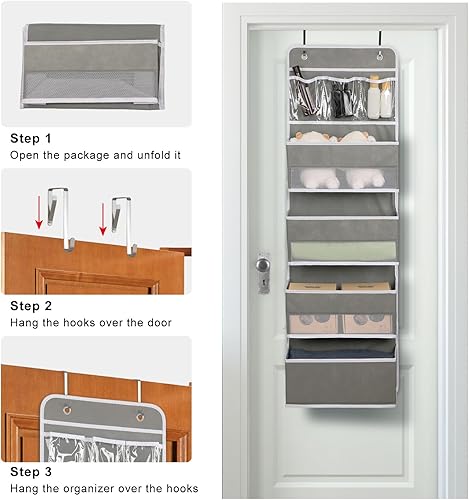 Step 1
Open the package and unfold it

Step 2
Hang the hooks over the door

Step 3
Hang the organizer over the hooks