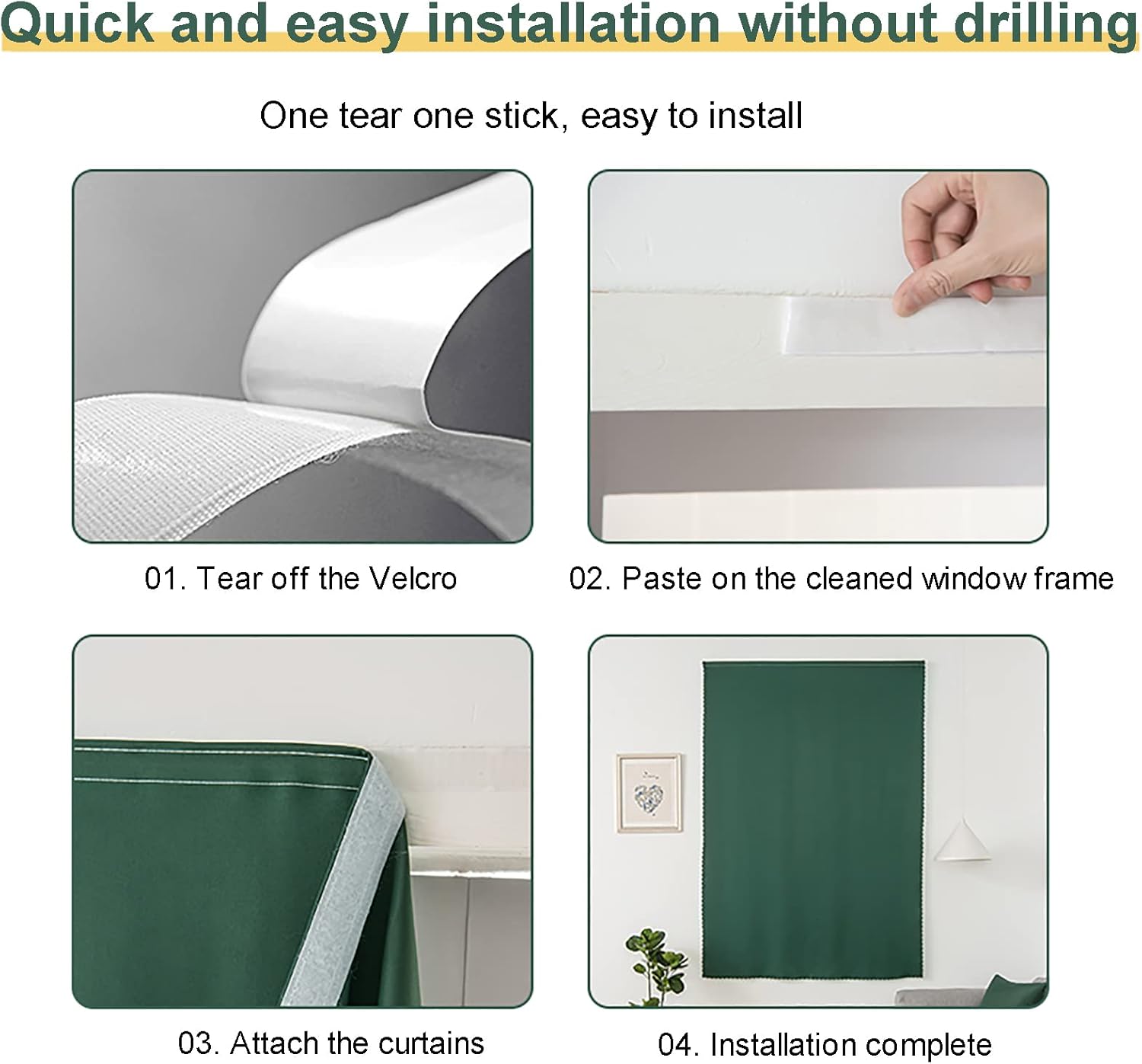 Quick and easy installation without drilling

One tear one stick, easy to install

01. Tear off the Velcro

02. Paste on the cleaned window frame

03. Attach the curtains

04. Installation complete