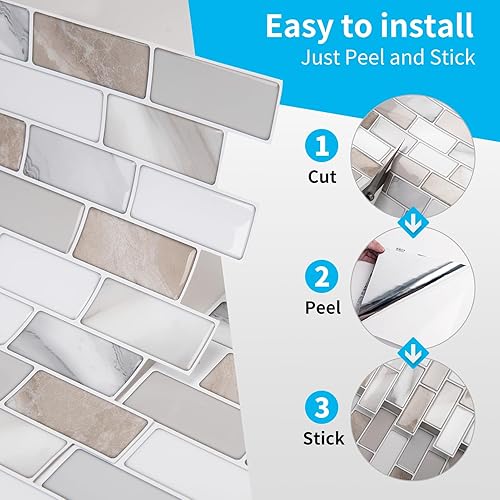 Easy to install
Just Peel and Stick

1
Cut

2
Peel

3
Stick