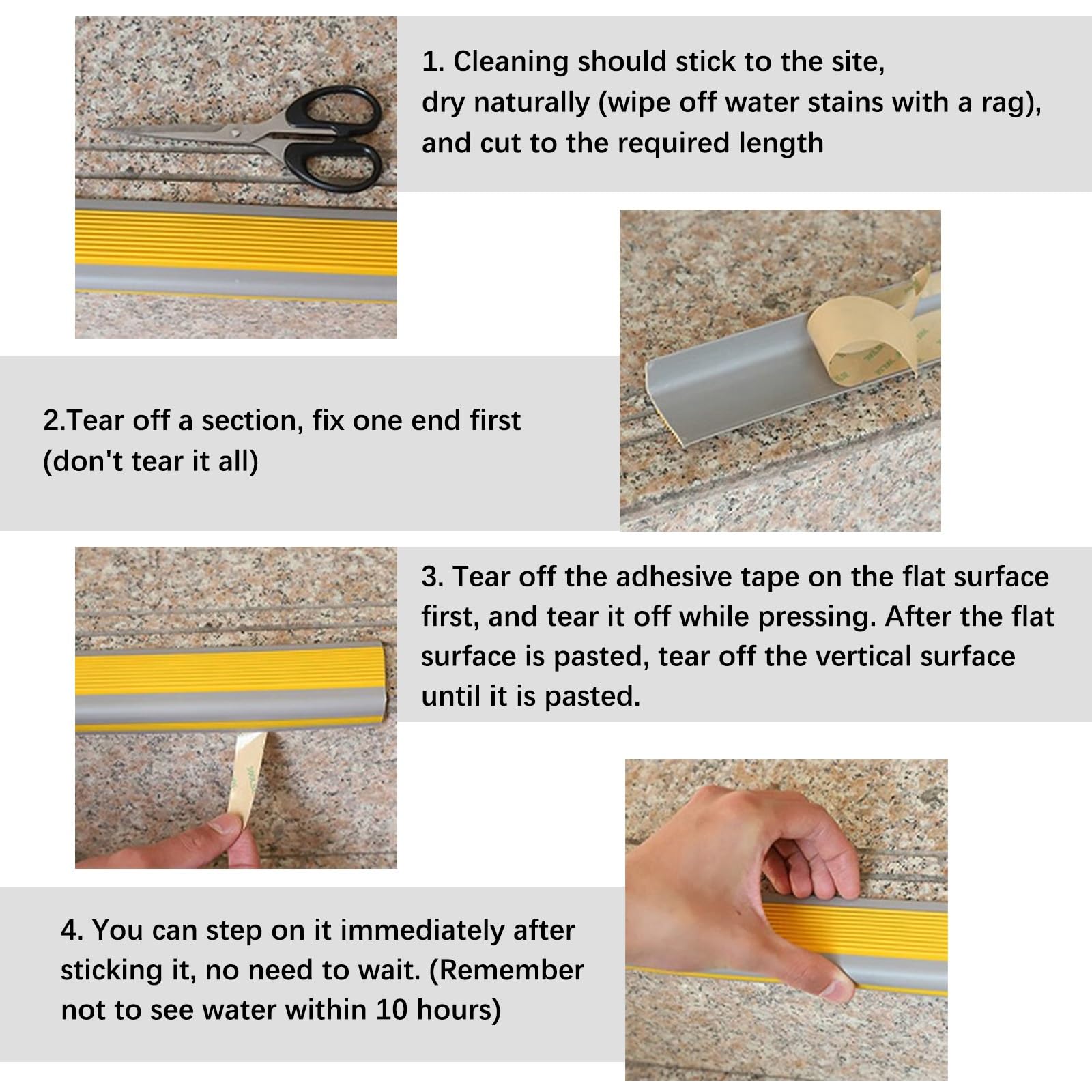 1. Cleaning should stick to the site, dry naturally (wipe off water stains with a rag), and cut to the required length

2.Tear off a section, fix one end first (don't tear it all)

3. Tear off the adhesive tape on the flat surface first, and tear it off while pressing. After the flat surface is pasted, tear off the vertical surface until it is pasted.

4. You can step on it immediately after sticking it, no need to wait. (Remember not to see water within 10 hours)