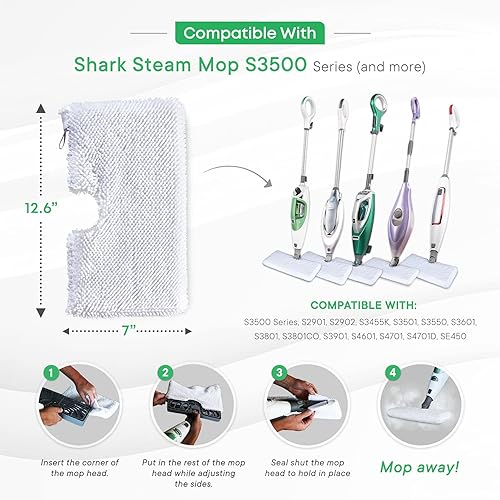 Compatible With

Shark Steam Mop S3500 Series (and more)

12.6"

7"

COMPATIBLE WITH:

S3500 Series, S2901, S2902, S3455K, S3501, S3550, S3601, S3801, S3801CO, S3901, S4601, S4701, S4701D, SE450

1

Insert the corner of the mop head.

2

Put in the rest of the mop head while adjusting the sides.

3

Seal shut the mop head to hold in place

4

Mop away!