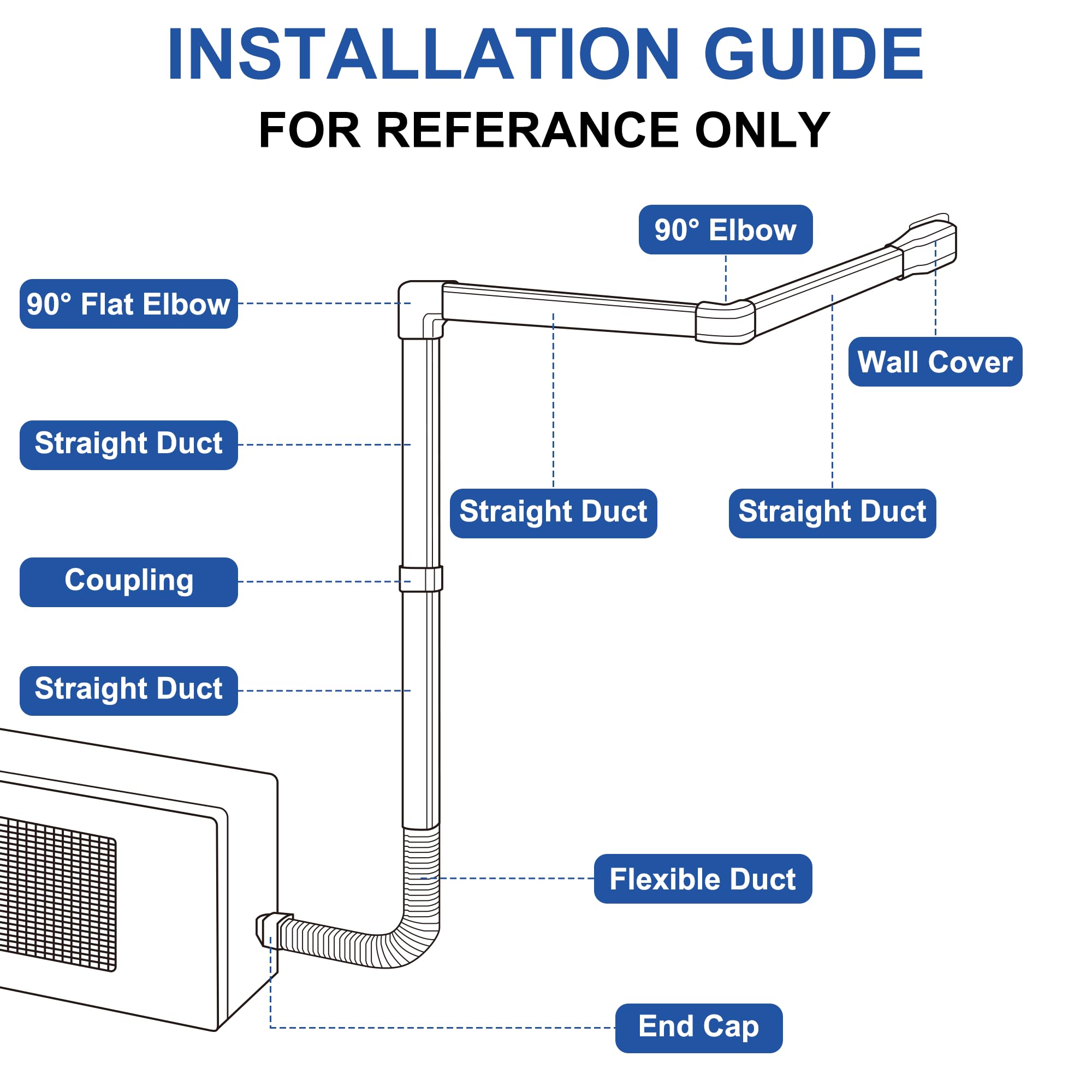 INSTALLATION GUIDE
FOR REFERANCE ONLY

90° Elbow

90° Flat Elbow

Wall Cover

Straight Duct

Straight Duct

Straight Duct

Coupling

Straight Duct

Flexible Duct

End Cap