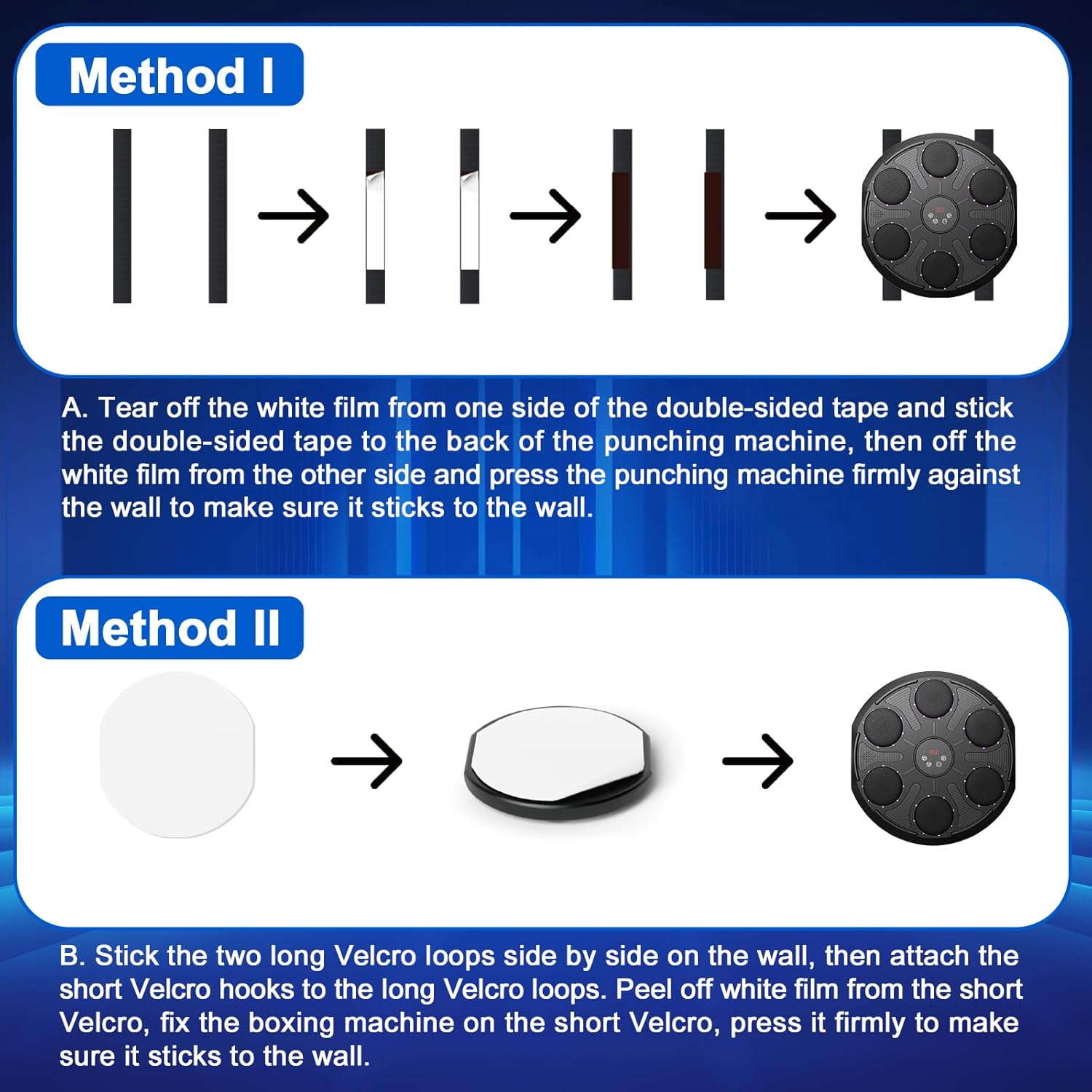 Method I

A. Tear off the white film from one side of the double-sided tape and stick the double-sided tape to the back of the punching machine, then off the white film from the other side and press the punching machine firmly against the wall to make sure it sticks to the wall.

Method II

B. Stick the two long Velcro loops side by side on the wall, then attach the short Velcro hooks to the long Velcro loops. Peel off white film from the short Velcro, fix the boxing machine on the short Velcro, press it firmly to make sure it sticks to the wall.