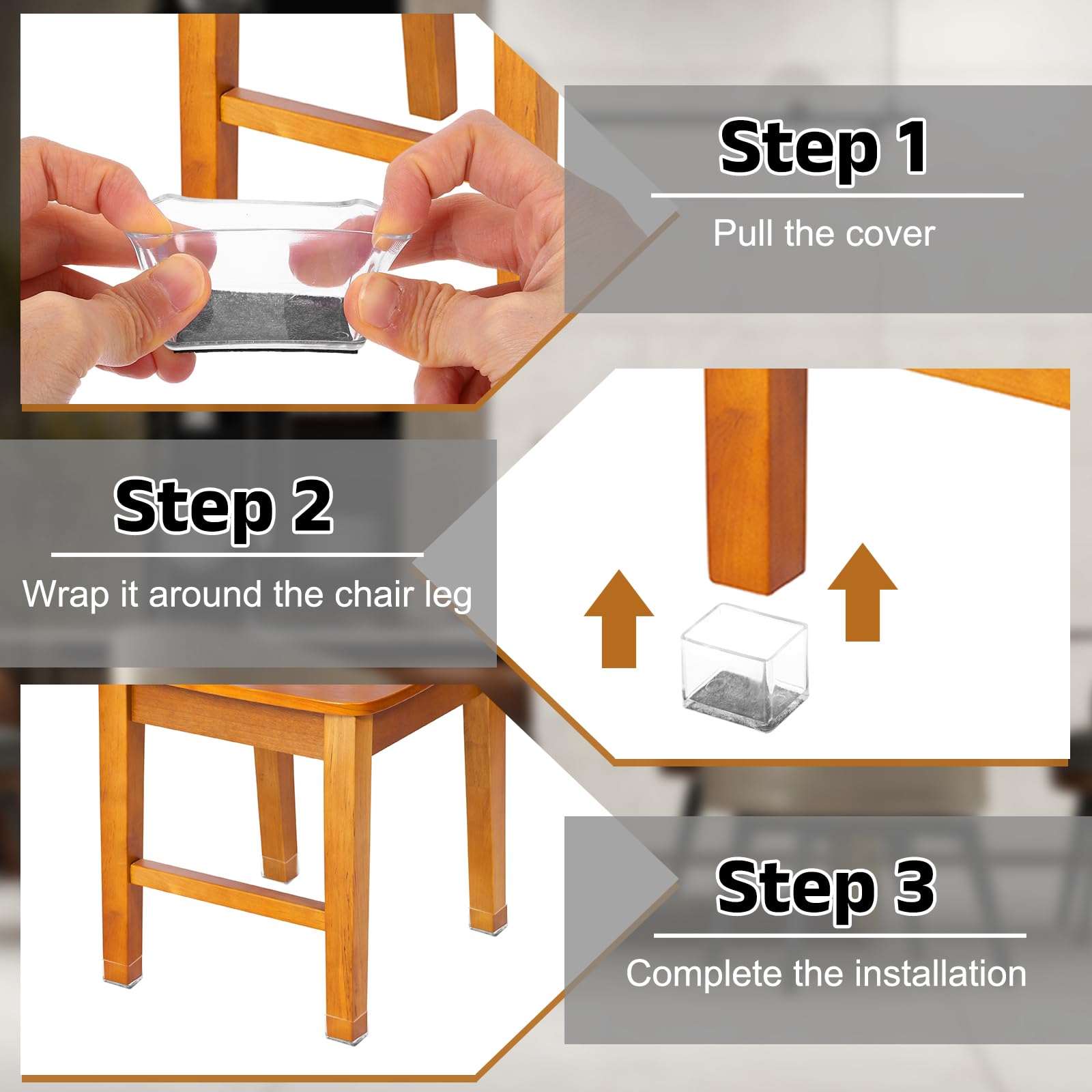 Step 1

Pull the cover

Step 2

Wrap it around the chair leg

Step 3

Complete the installation