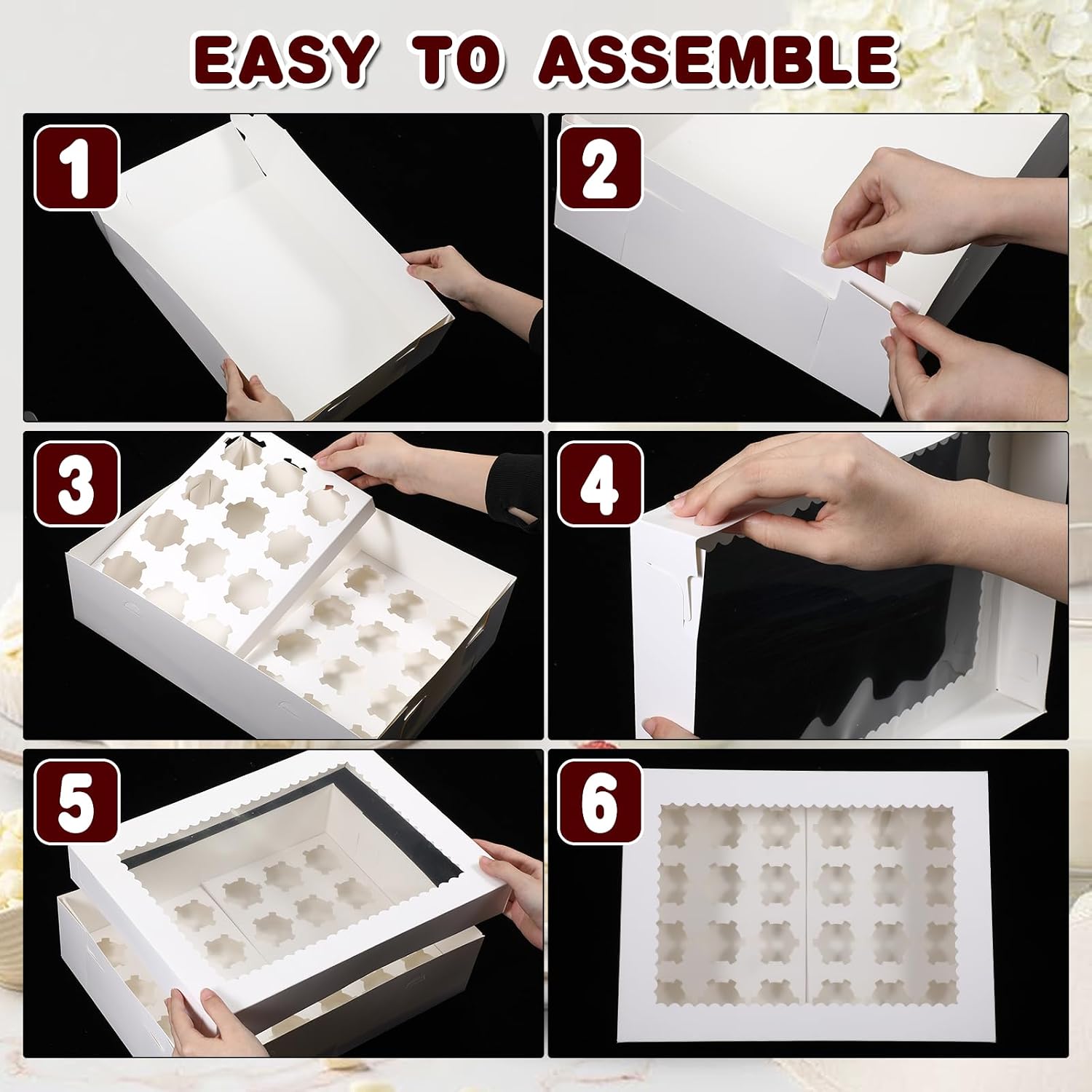 EASY TO ASSEMBLE

1

2

3

4

5

6