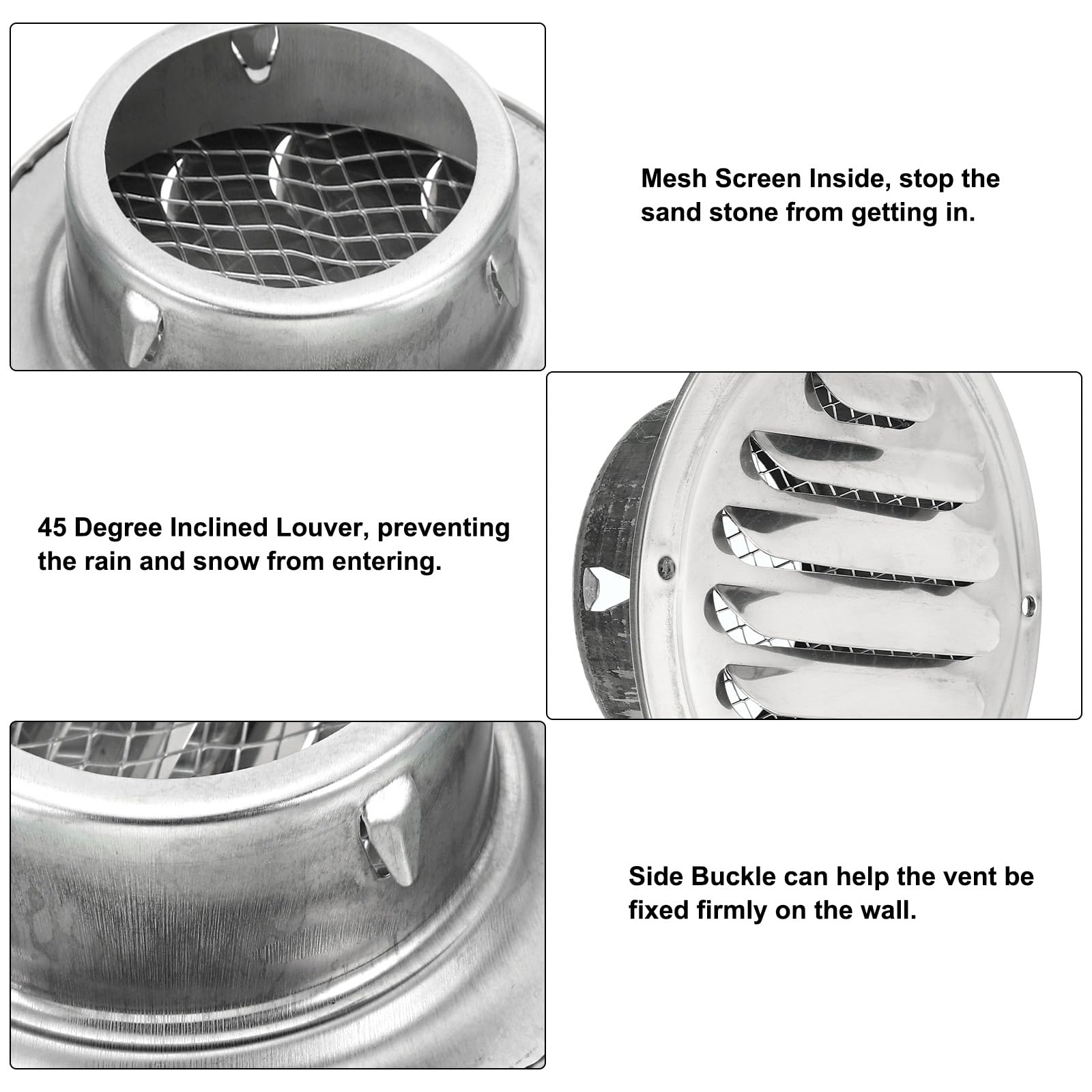 Mesh Screen Inside, stop the sand stone from getting in.

45 Degree Inclined Louver, preventing the rain and snow from entering.

Side Buckle can help the vent be fixed firmly on the wall.