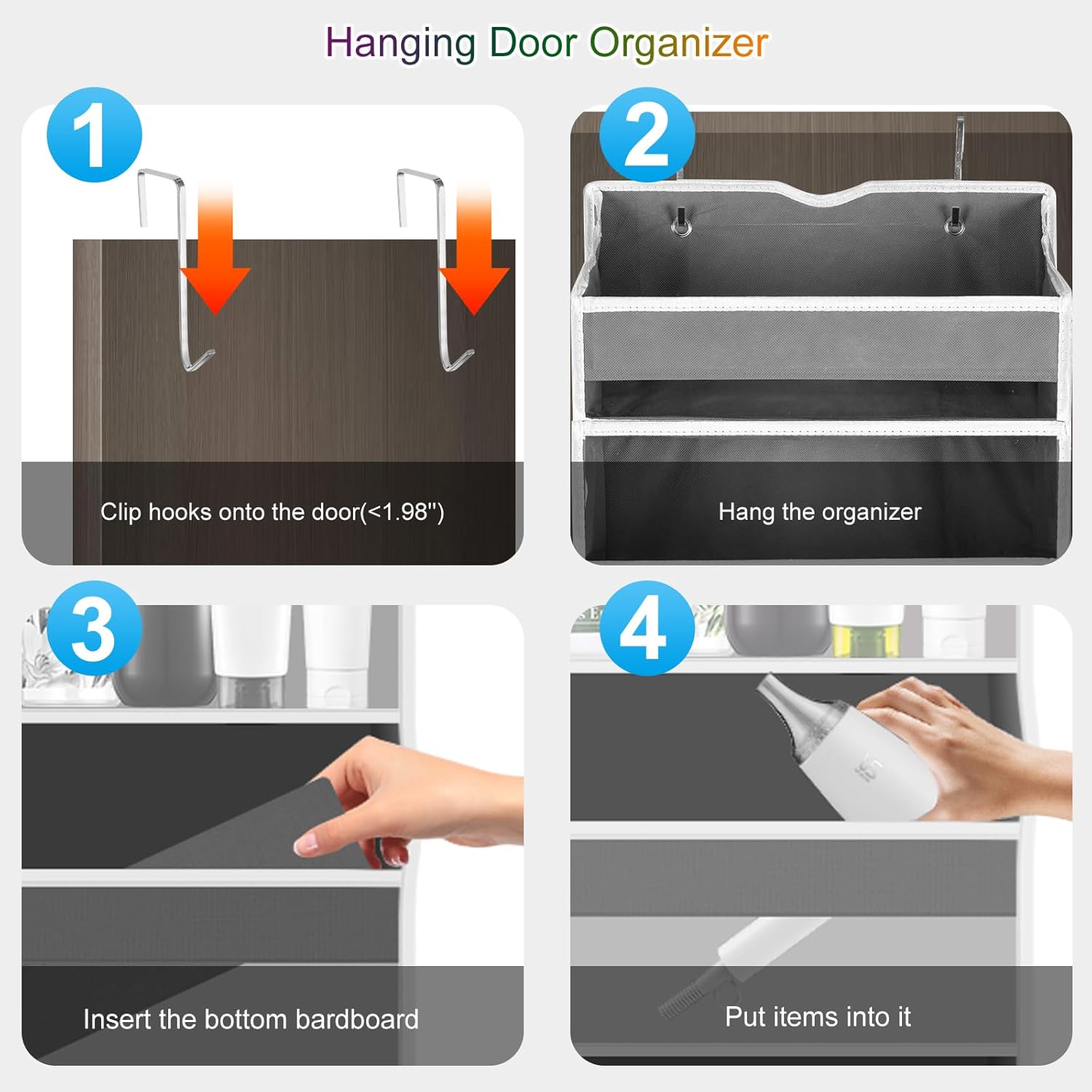 Hanging Door Organizer

1

Clip hooks onto the door(<1.98")

2

Hang the organizer

3

Insert the bottom bardboard

4

Put items into it