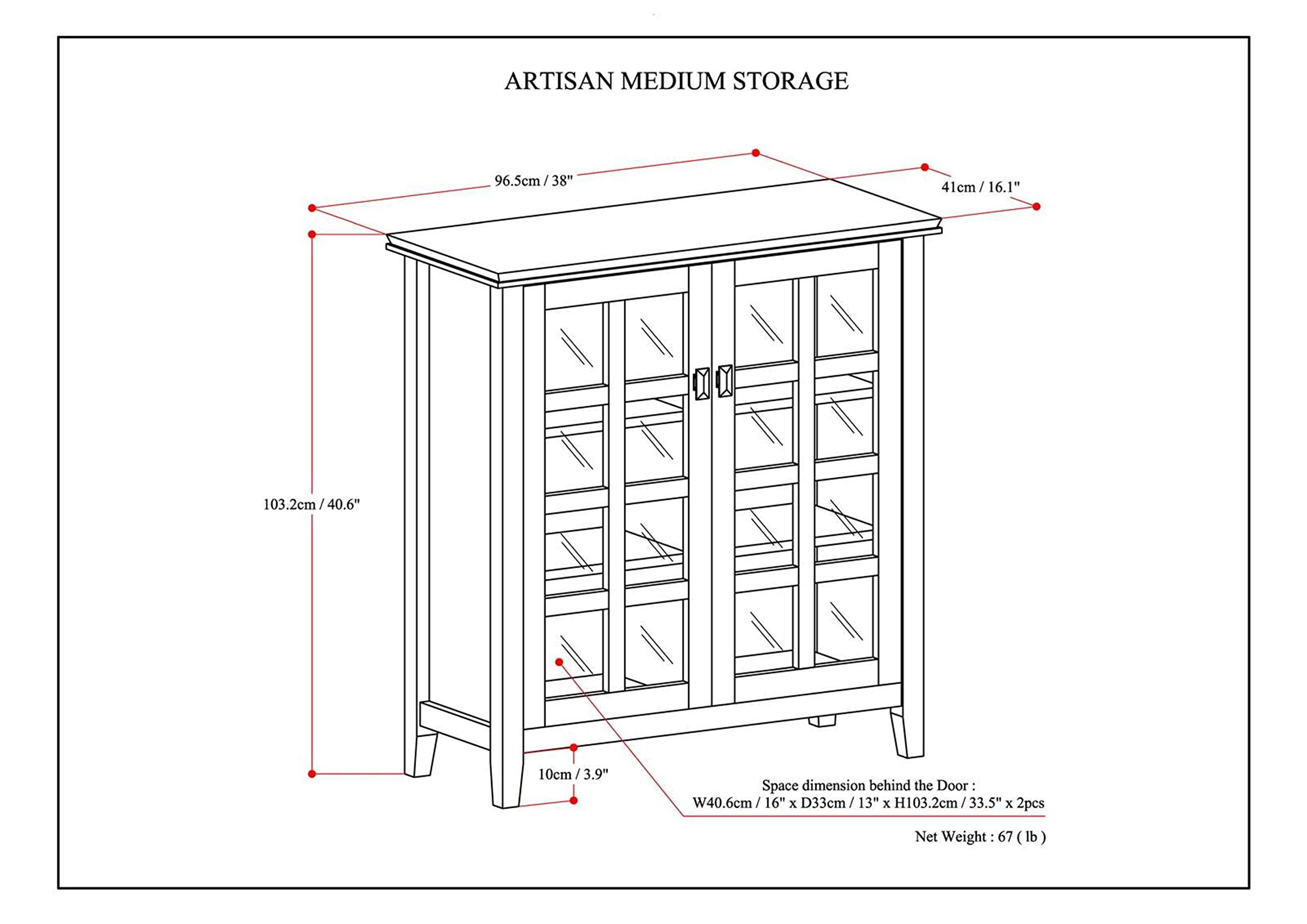 ARTISAN MEDIUM STORAGE

96.5cm / 38"

41cm / 16.1"

103.2cm / 40.6"

10cm / 3.9"

Space dimension behind the Door :
W40.6cm / 16" x D33cm / 13" x H103.2cm / 33.5" x 2pcs

Net Weight : 67 ( lb )