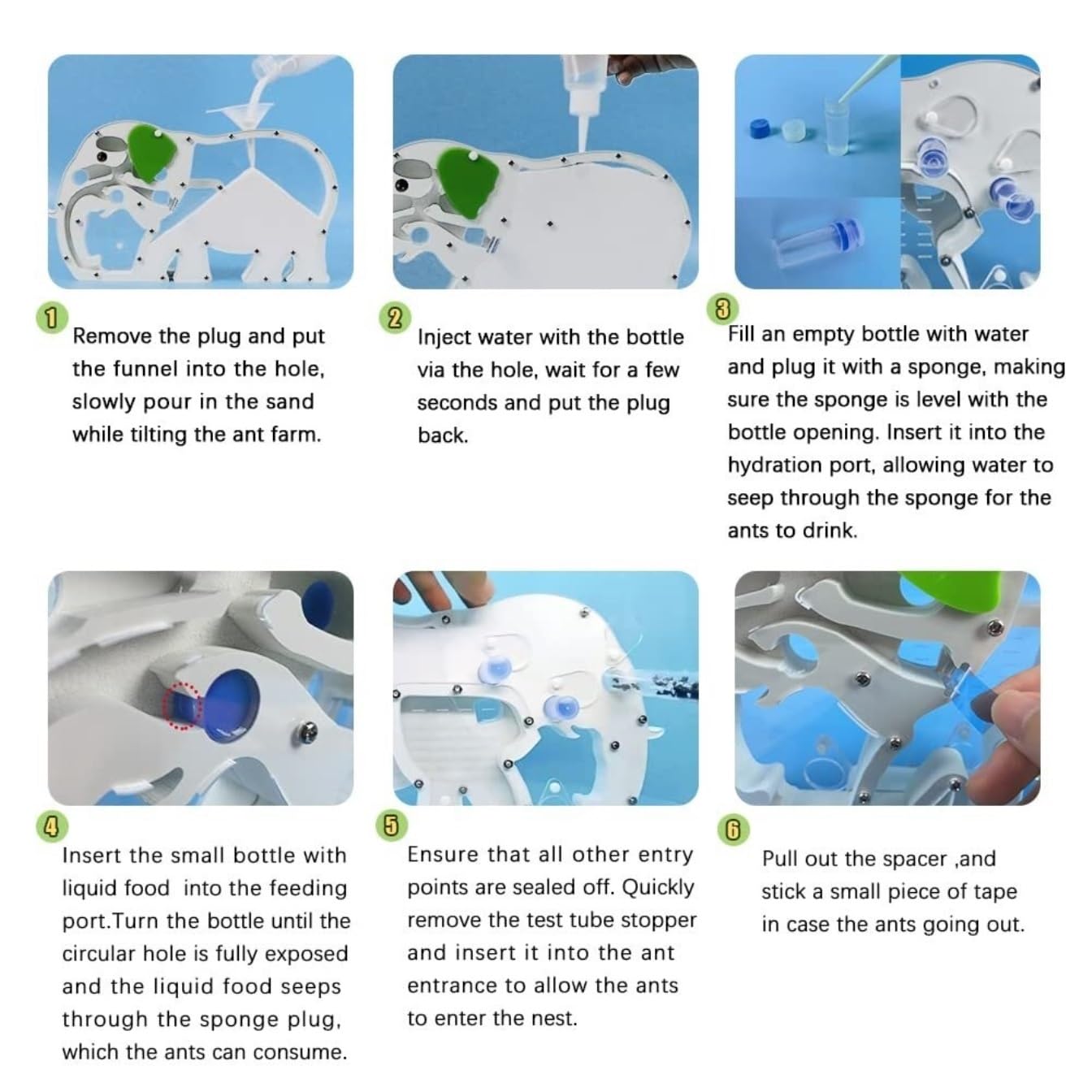 1
Remove the plug and put the funnel into the hole, slowly pour in the sand while tilting the ant farm.

2
Inject water with the bottle via the hole, wait for a few seconds and put the plug back.

3
Fill an empty bottle with water and plug it with a sponge, making sure the sponge is level with the bottle opening. Insert it into the hydration port, allowing water to seep through the sponge for the ants to drink.

4
Insert the small bottle with liquid food into the feeding port.Turn the bottle until the circular hole is fully exposed and the liquid food seeps through the sponge plug, which the ants can consume.

5
Ensure that all other entry points are sealed off. Quickly remove the test tube stopper and insert it into the ant entrance to allow the ants to enter the nest.

6
Pull out the spacer ,and stick a small piece of tape in case the ants going out.