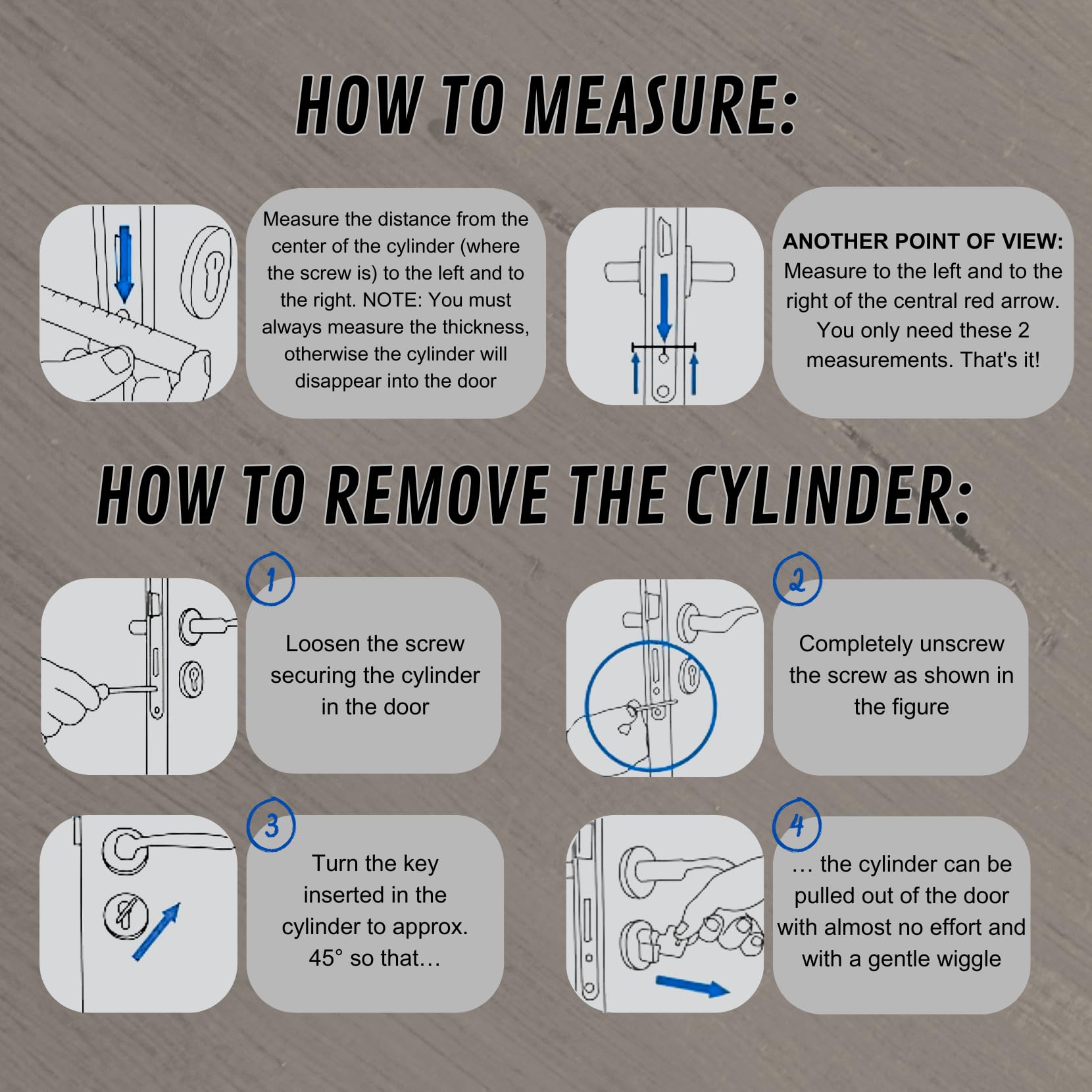 HOW TO MEASURE:

Measure the distance from the center of the cylinder (where the screw is) to the left and to the right. NOTE: You must always measure the thickness, otherwise the cylinder will disappear into the door

ANOTHER POINT OF VIEW: Measure to the left and to the right of the central red arrow. You only need these 2 measurements. That's it!

HOW TO REMOVE THE CYLINDER:

1

Loosen the screw securing the cylinder in the door

2

Completely unscrew the screw as shown in the figure

3

Turn the key inserted in the cylinder to approx. 45° so that…

4

… the cylinder can be pulled out of the door with almost no effort and with a gentle wiggle