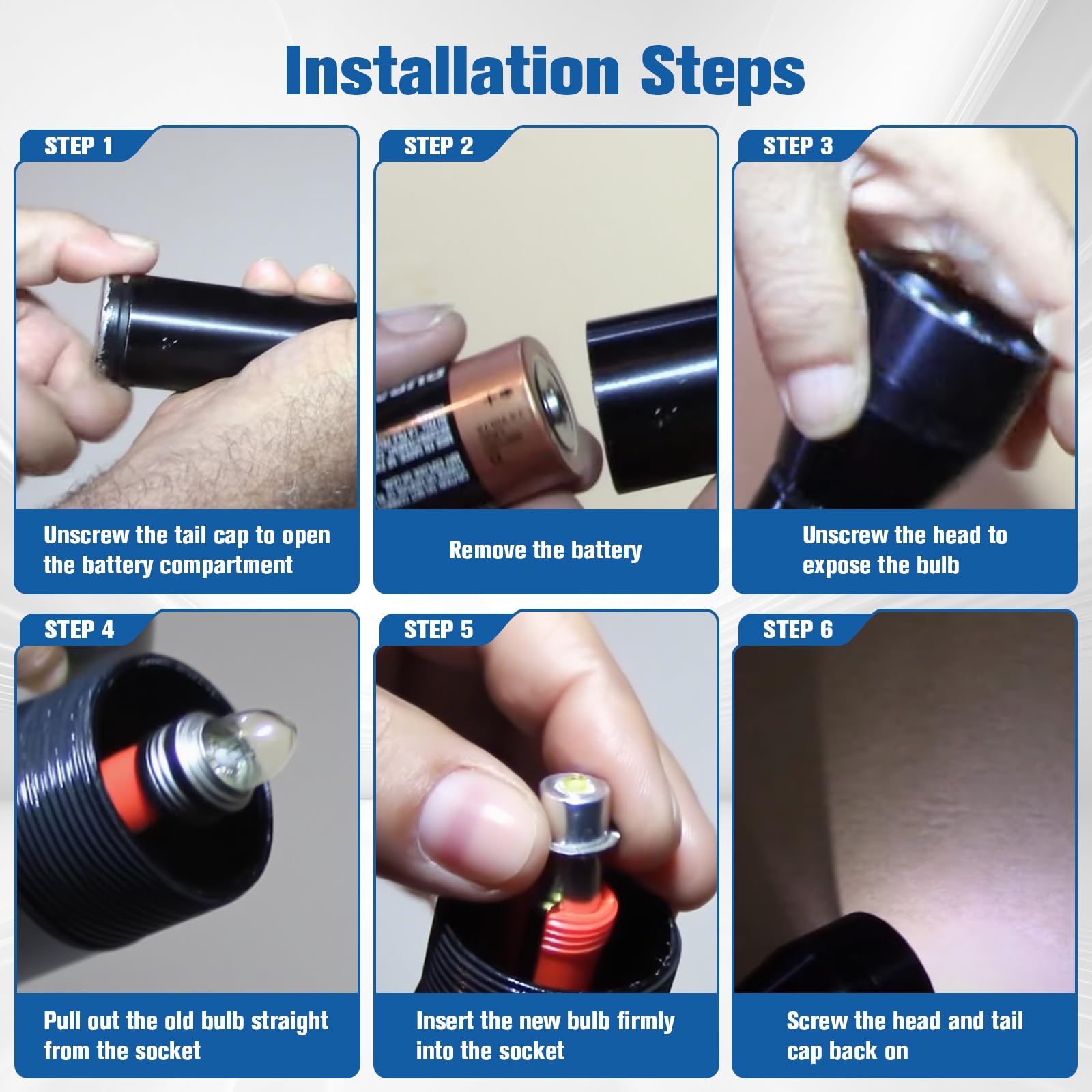 Installation Steps

STEP 1

Unscrew the tail cap to open the battery compartment

STEP 2

Remove the battery

STEP 3

Unscrew the head to expose the bulb

STEP 4

Pull out the old bulb straight from the socket

STEP 5

Insert the new bulb firmly into the socket

STEP 6

Screw the head and tail cap back on