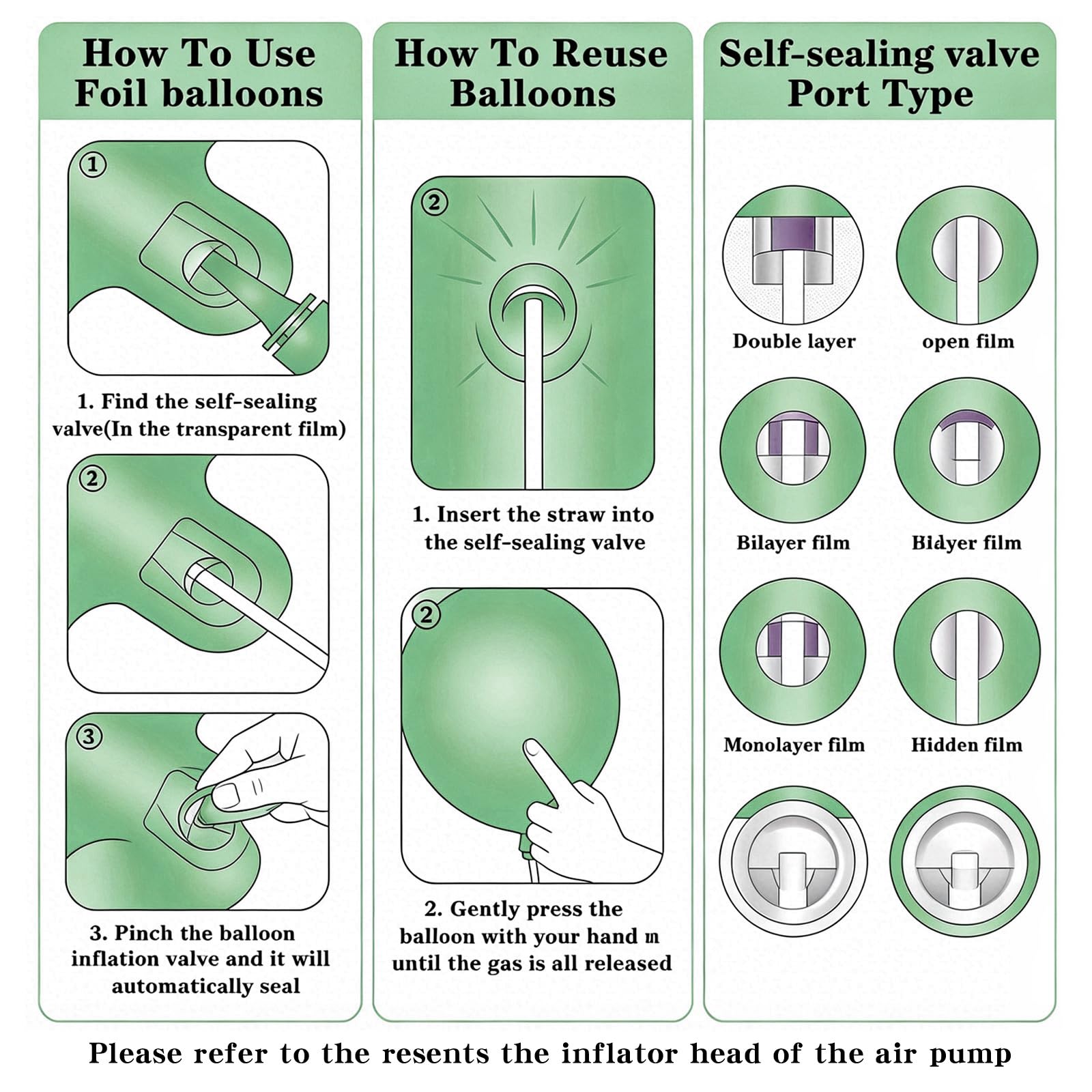 How To Use Foil balloons

①

1. Find the self-sealing valve(In the transparent film)

②

③

3. Pinch the balloon inflation valve and it will automatically seal

How To Reuse Balloons

②

1. Insert the straw into the self-sealing valve

②

2. Gently press the balloon with your hand m until the gas is all released

Self-sealing valve Port Type

Double layer

open film

Bilayer film

Bidyer film

Monolayer film

Hidden film

Please refer to the resents the inflator head of the air pump