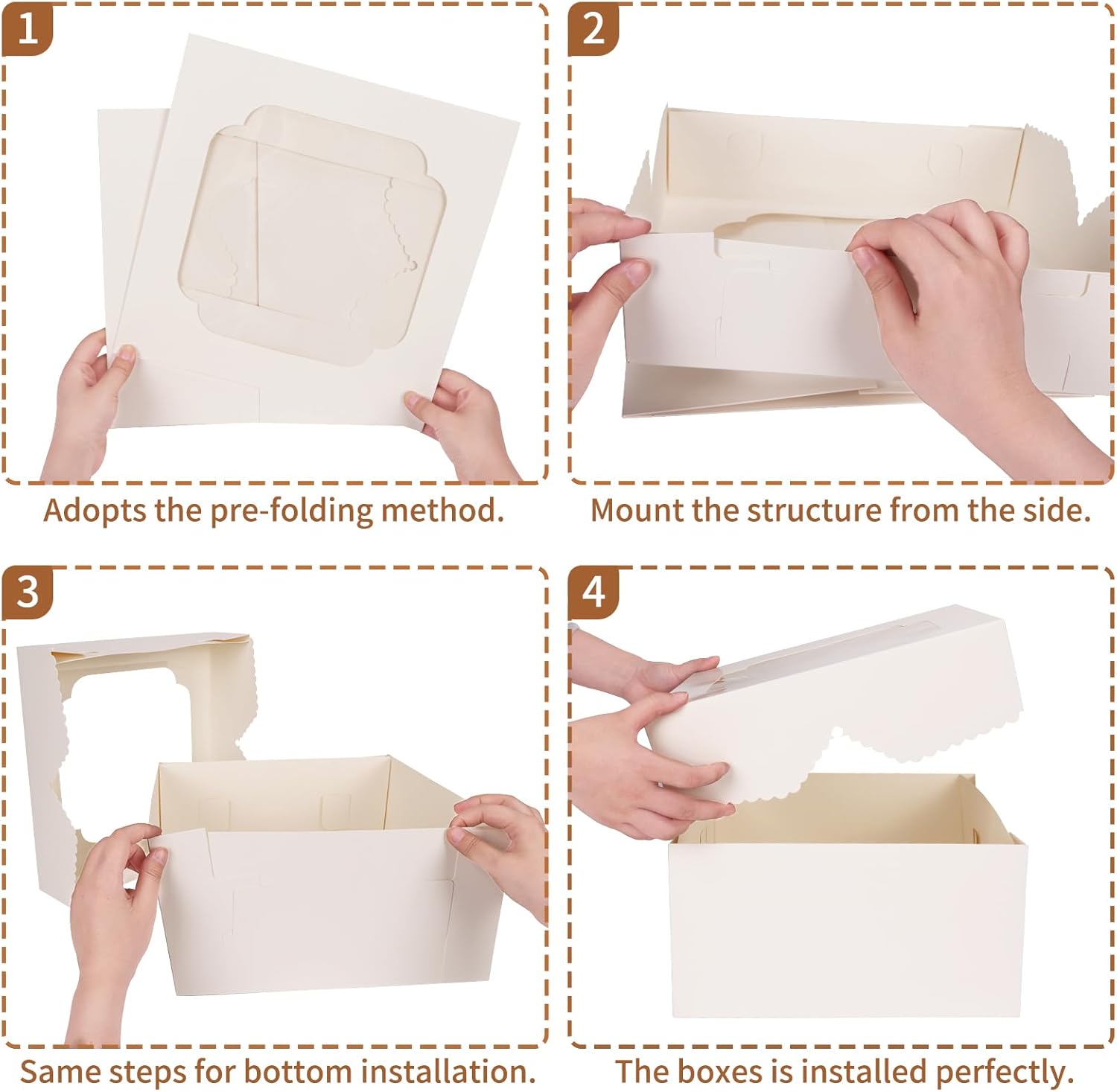 1

Adopts the pre-folding method.

2

Mount the structure from the side.

3

Same steps for bottom installation.

4

The boxes is installed perfectly.