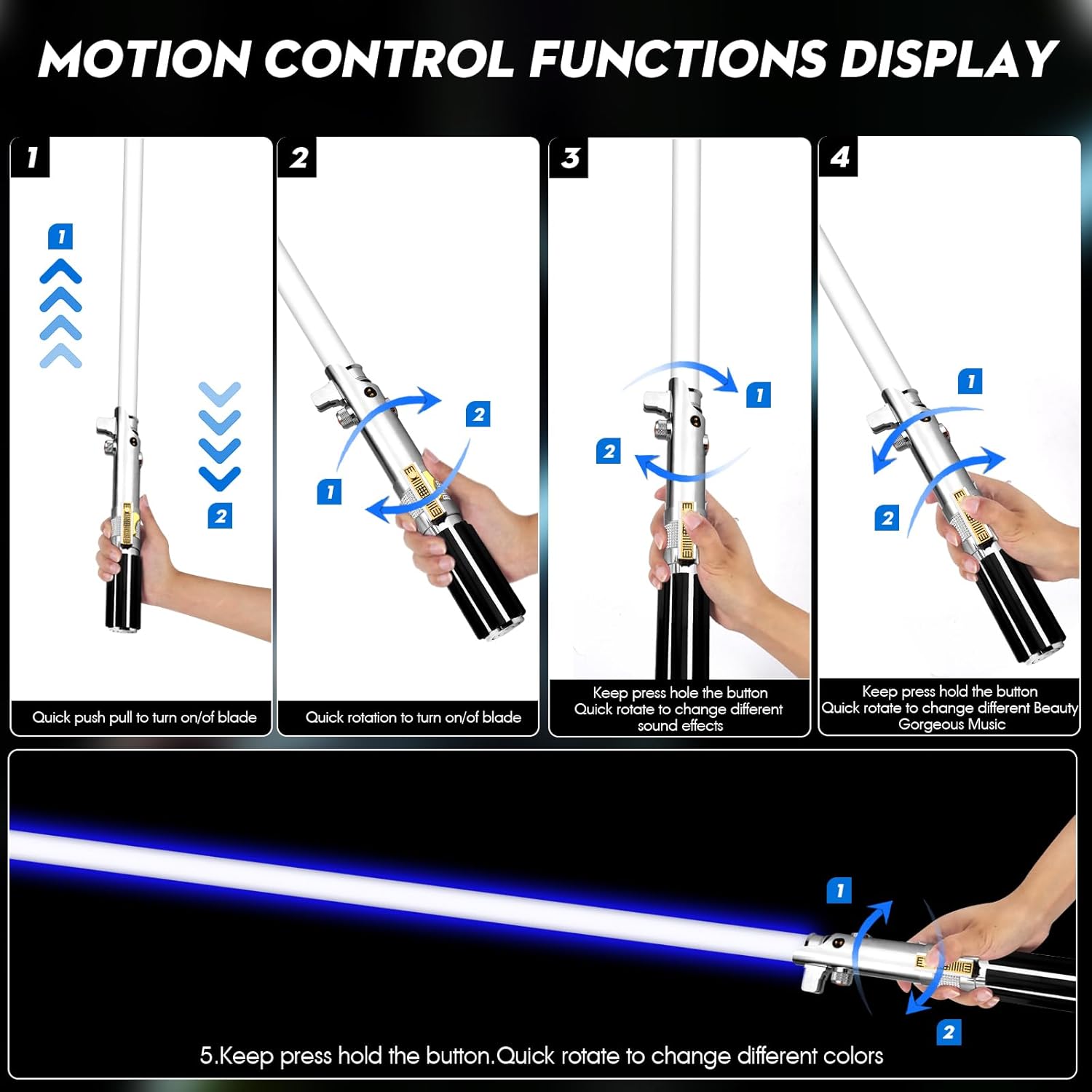 MOTION CONTROL FUNCTIONS DISPLAY

1

1

2

Quick push pull to turn on/of blade

2

2

1

Quick rotation to turn on/of blade

3

1

2

Keep press hole the button
Quick rotate to change different sound effects

4

1

2

Keep press hold the button
Quick rotate to change different Beauty Gorgeous Music

1

2

5.Keep press hold the button.Quick rotate to change different colors