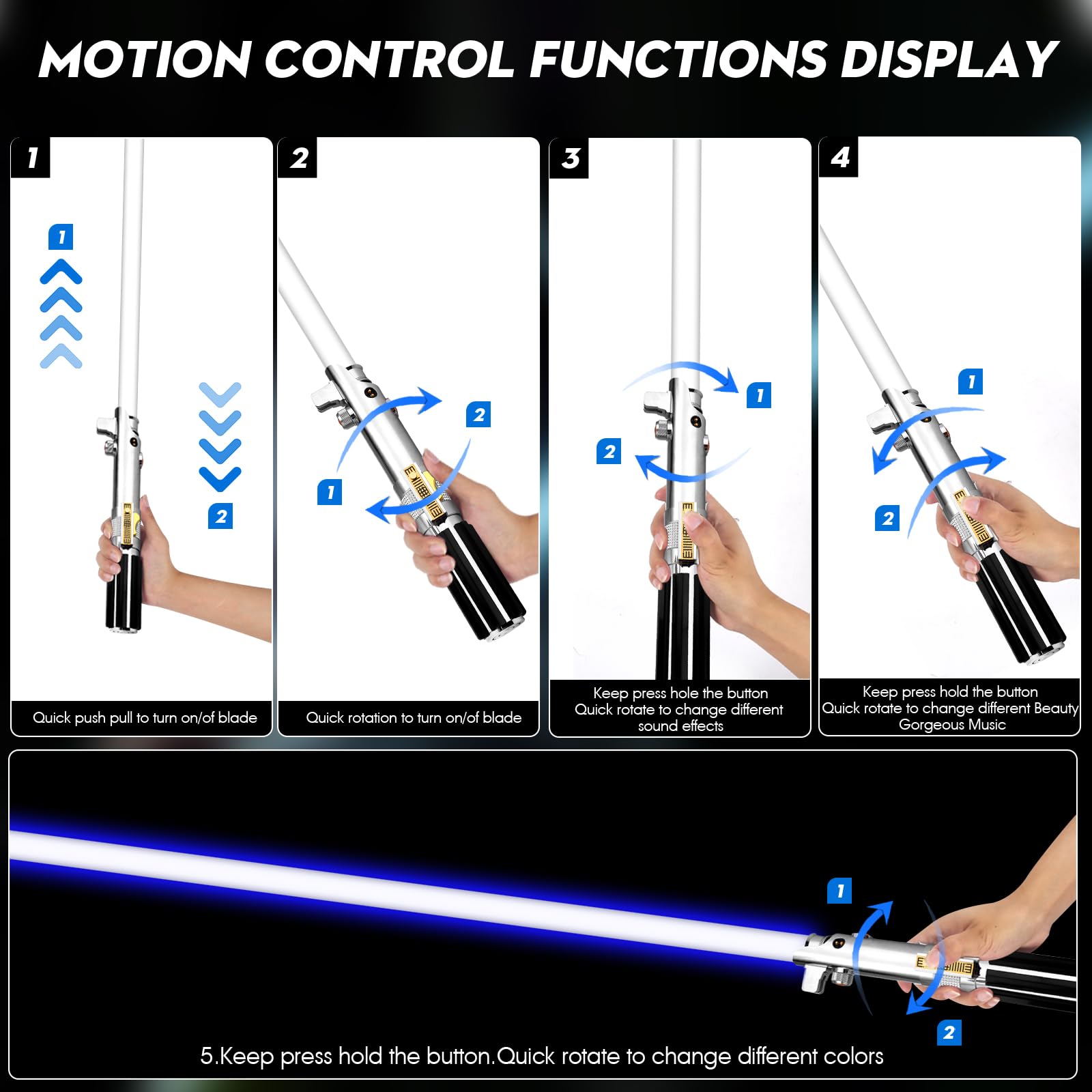 MOTION CONTROL FUNCTIONS DISPLAY

1

1

2

Quick push pull to turn on/of blade

2

2

1

Quick rotation to turn on/of blade

3

1

2

Keep press hole the button
Quick rotate to change different sound effects

4

1

2

Keep press hold the button
Quick rotate to change different Beauty Gorgeous Music

1

2

5.Keep press hold the button.Quick rotate to change different colors