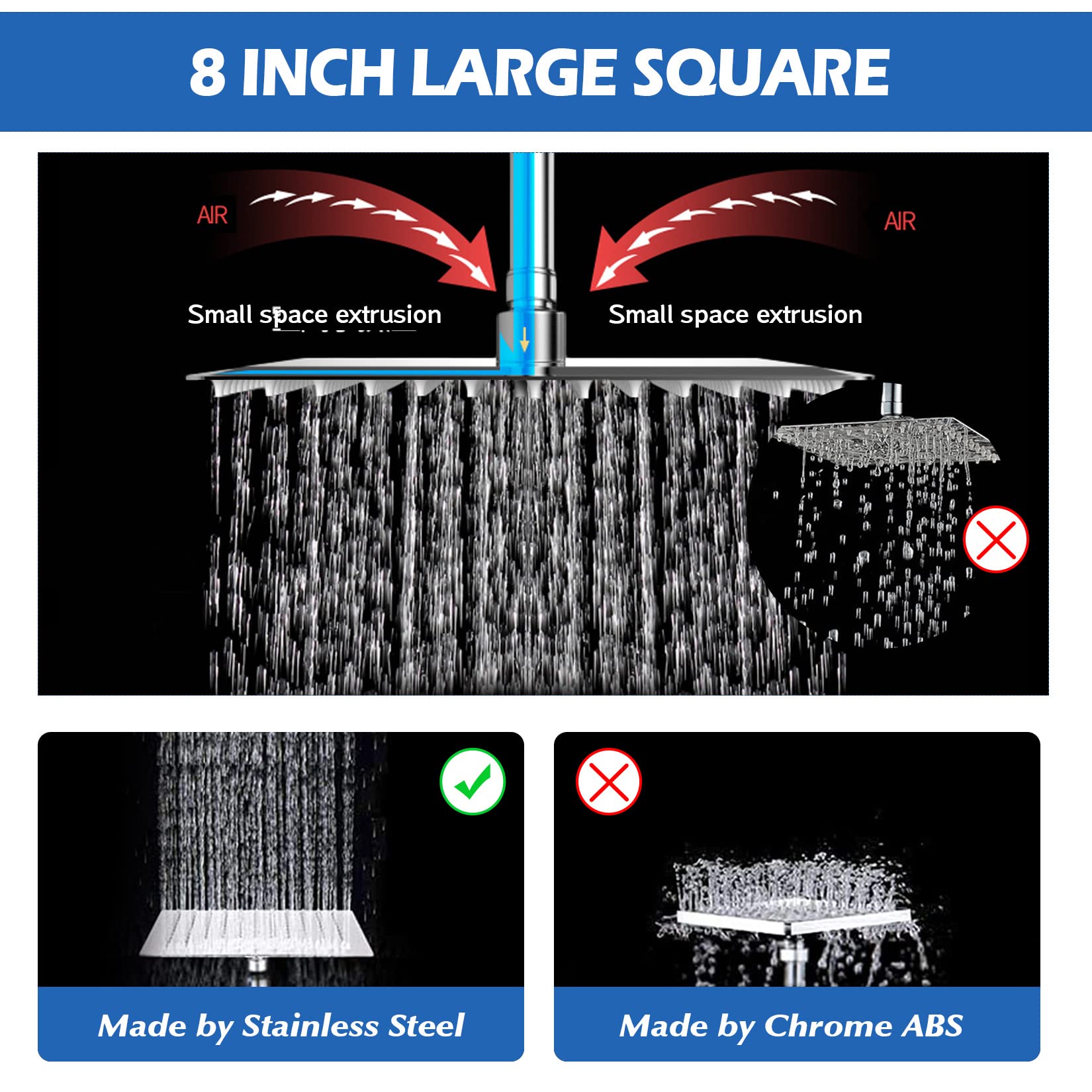 8 INCH LARGE SQUARE

AIR

AIR

Small space extrusion

Small space extrusion

Made by Stainless Steel

Made by Chrome ABS