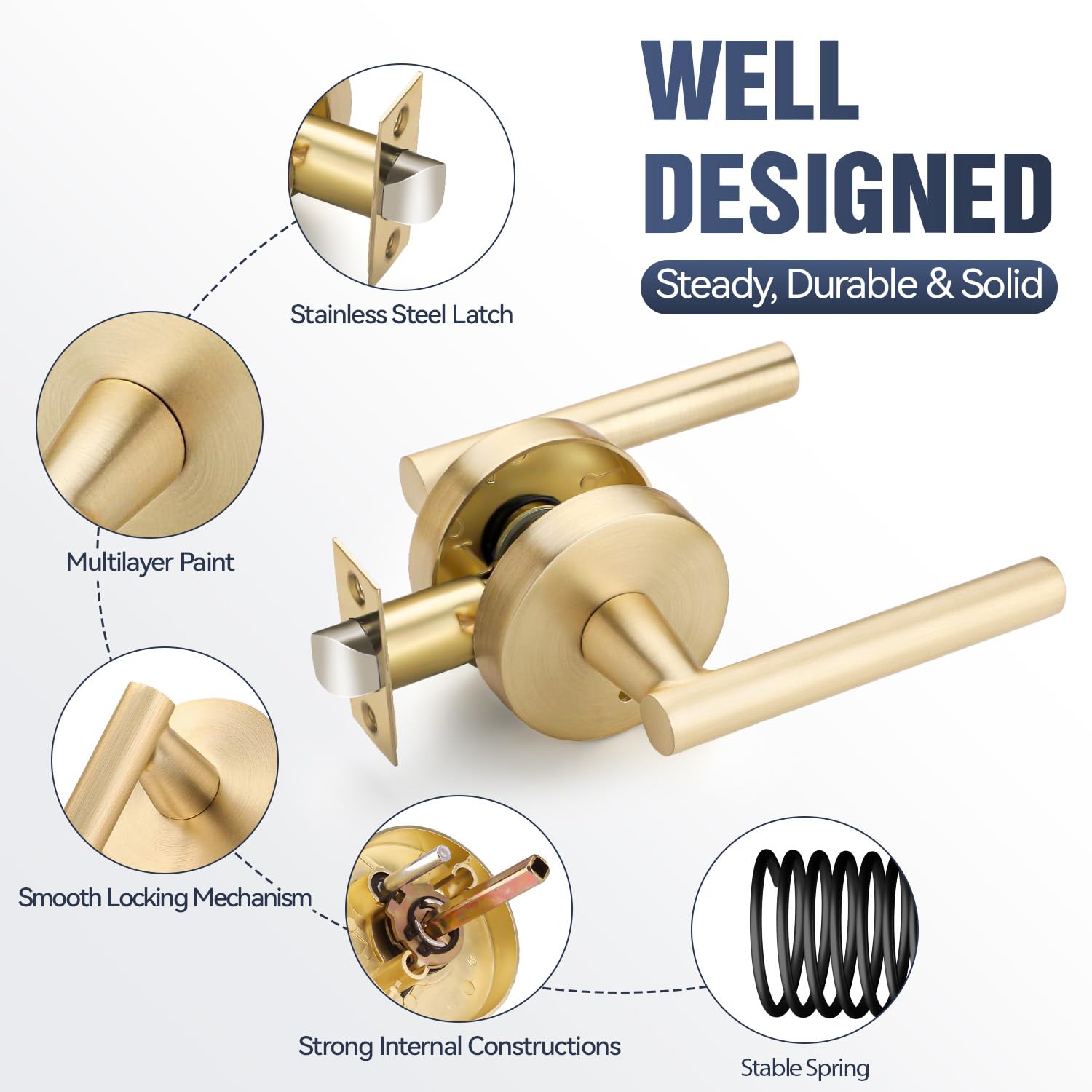 WELL DESIGNED

Steady, Durable & Solid

Stainless Steel Latch

Multilayer Paint

Smooth Locking Mechanism

Strong Internal Constructions

Stable Spring