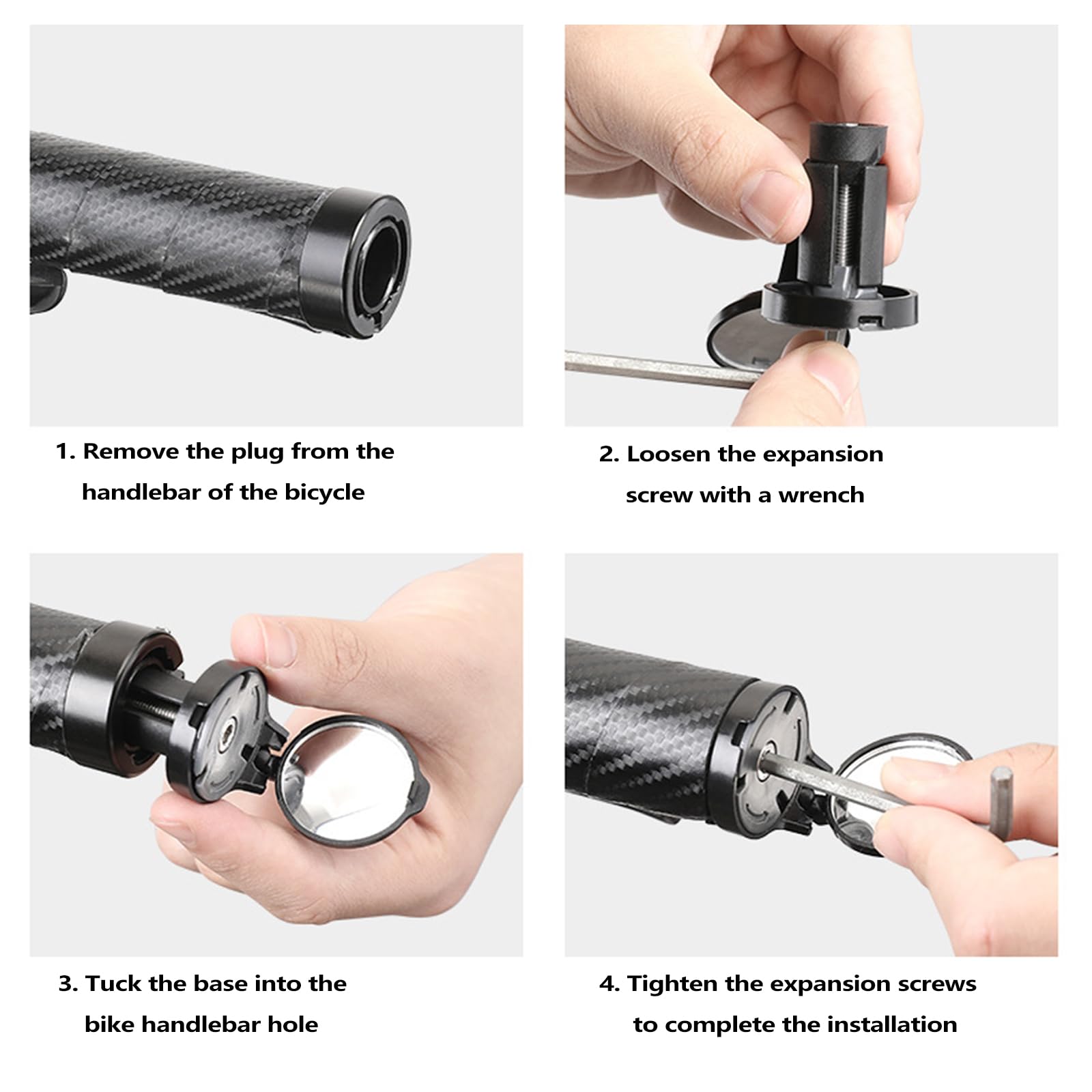 1. Remove the plug from the handlebar of the bicycle

2. Loosen the expansion screw with a wrench

3. Tuck the base into the bike handlebar hole

4. Tighten the expansion screws to complete the installation