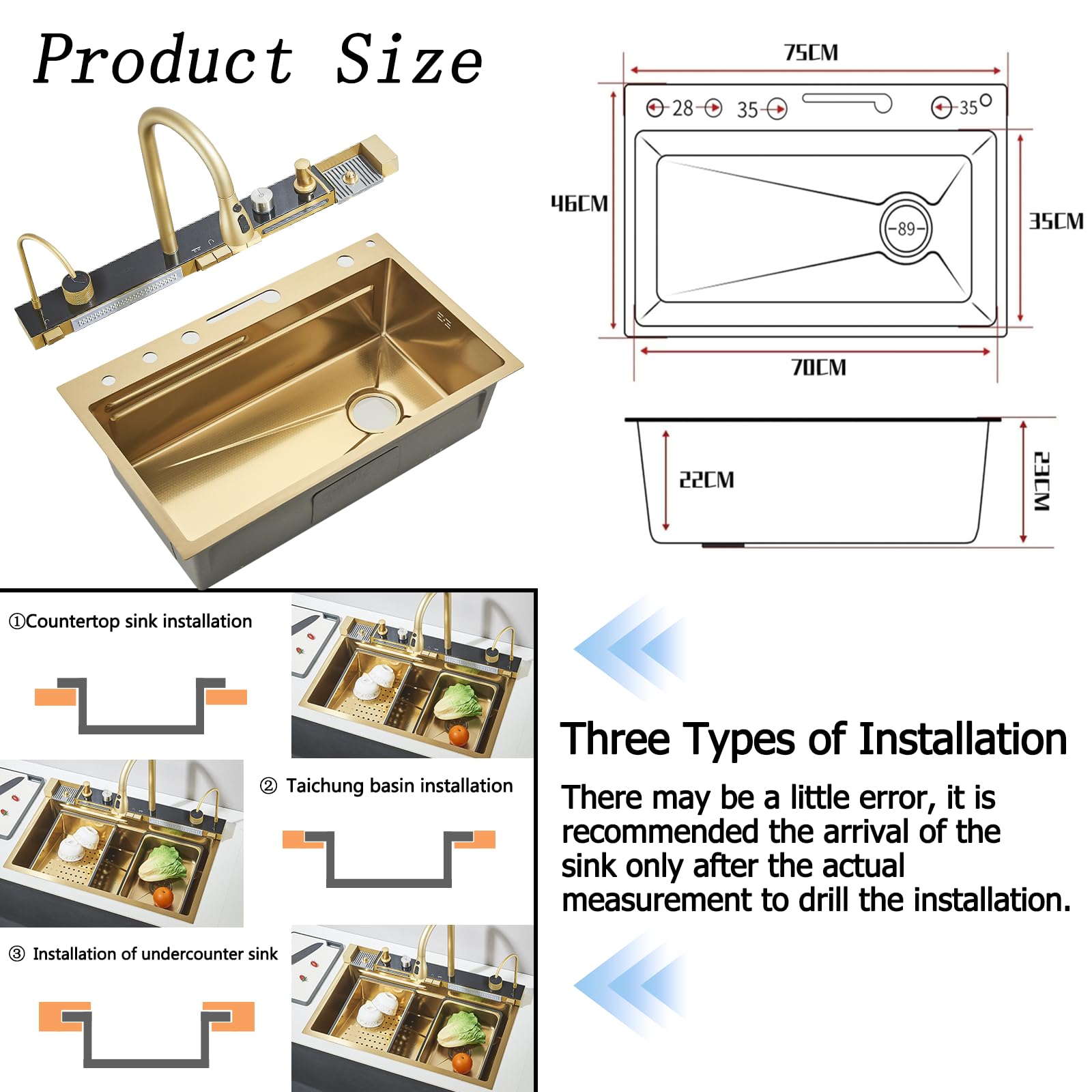 Product Size

75CM

28 35 35

46CM

89

35CM

70CM

22CM

23CM

①Countertop sink installation

② Taichung basin installation

③ Installation of undercounter sink

Three Types of Installation

There may be a little error, it is recommended the arrival of the sink only after the actual measurement to drill the installation.