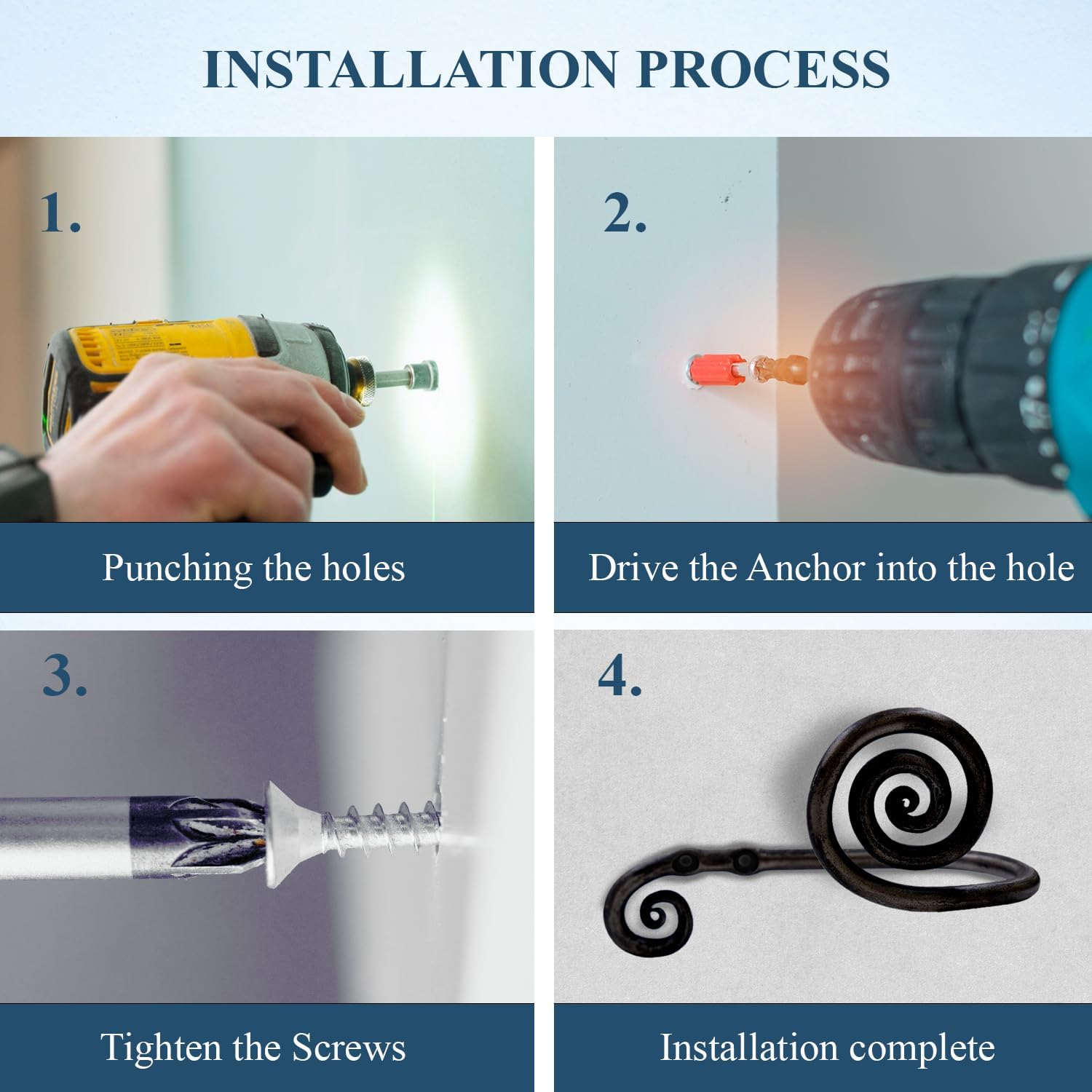 INSTALLATION PROCESS

1.

Punching the holes

2.

Drive the Anchor into the hole

3.

Tighten the Screws

4.

Installation complete