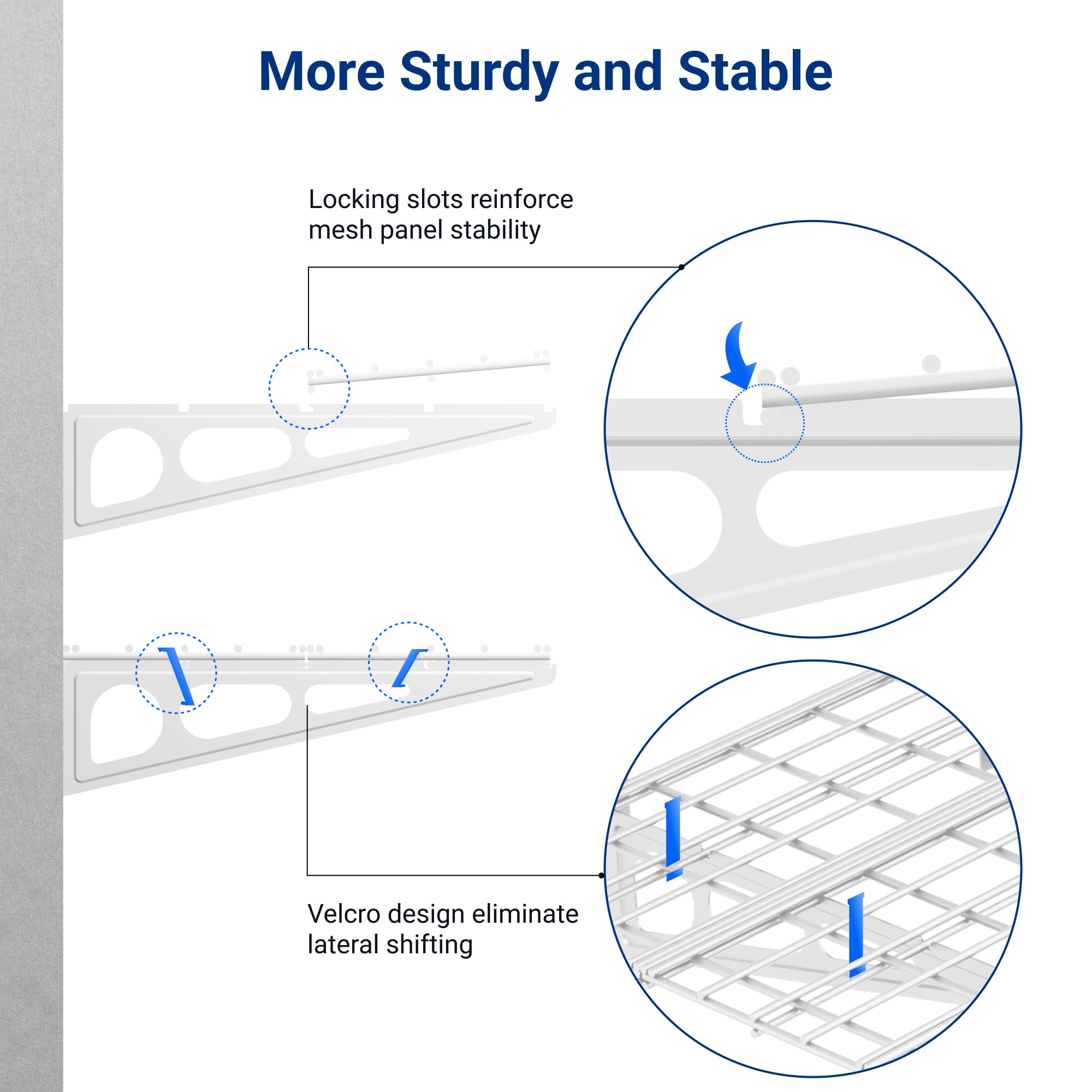 More Sturdy and Stable

Locking slots reinforce mesh panel stability

Velcro design eliminate lateral shifting