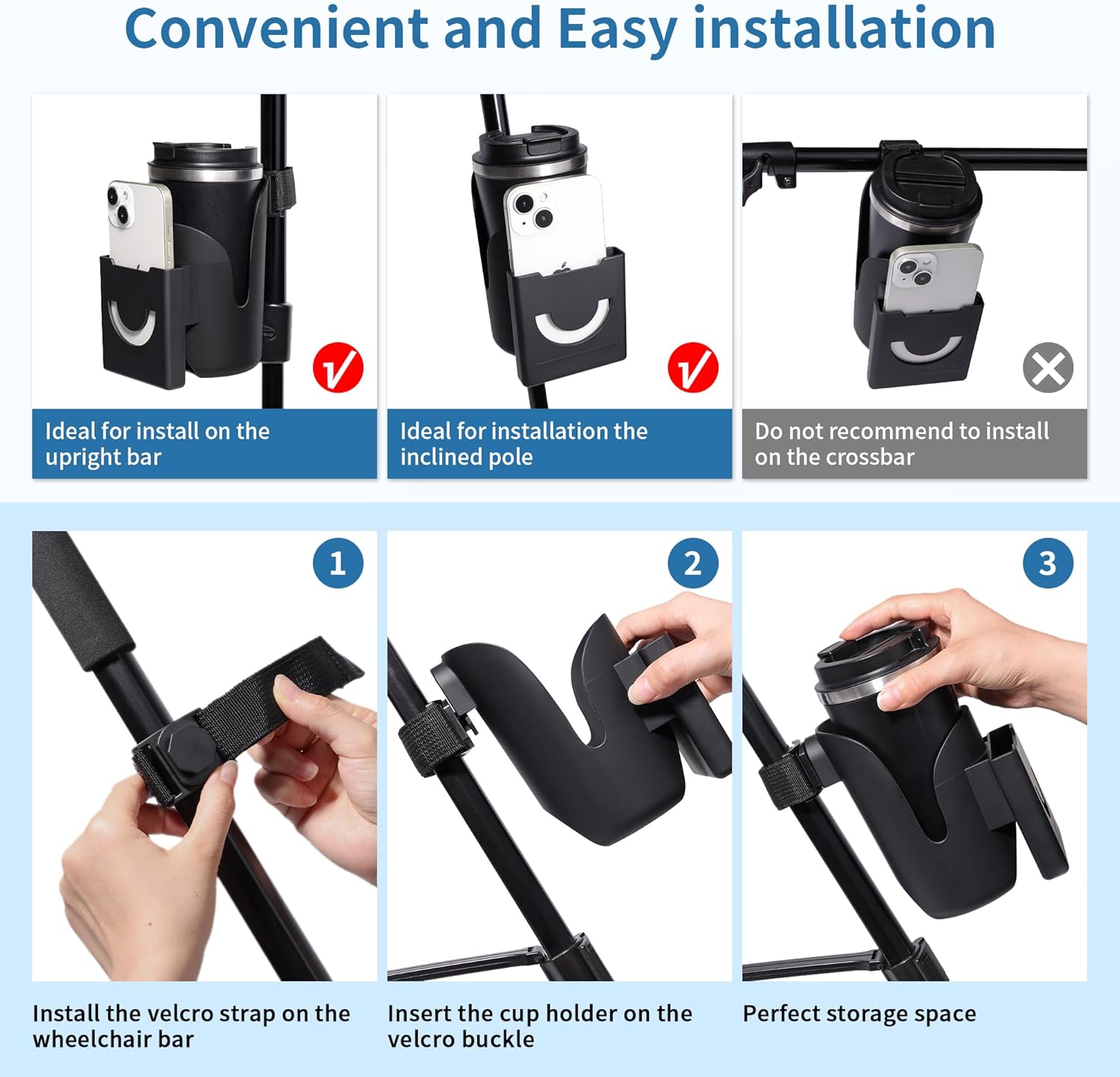 Convenient and Easy installation

Ideal for install on the upright bar

Ideal for installation the inclined pole

Do not recommend to install on the crossbar

1

2

3

Install the velcro strap on the wheelchair bar

Insert the cup holder on the velcro buckle

Perfect storage space