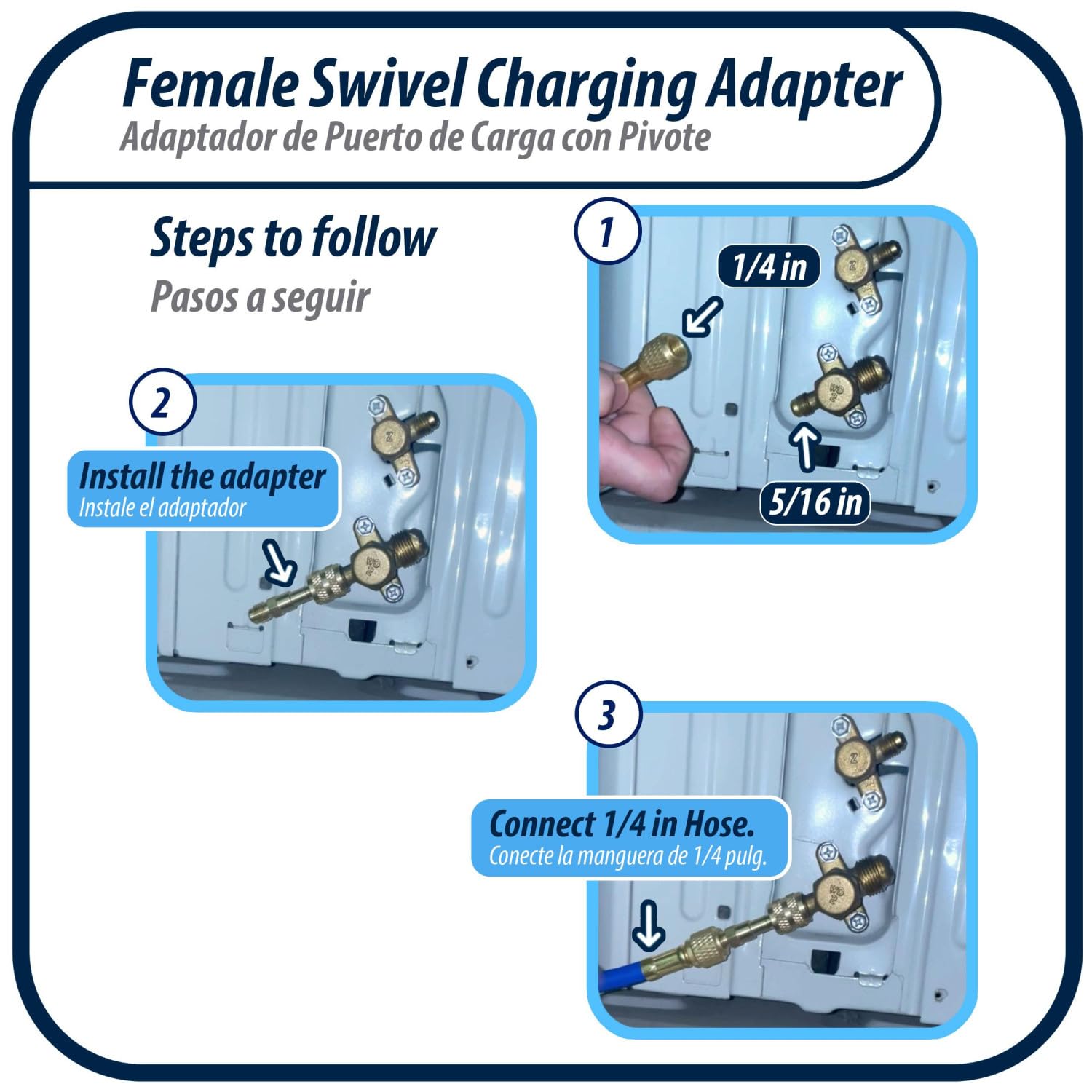 Female Swivel Charging Adapter
Adaptador de Puerto de Carga con Pivote

Steps to follow
Pasos a seguir

1
1/4 in
5/16 in

2
Install the adapter
Instale el adaptador

3
Connect 1/4 in Hose.
Conecte la manguera de 1/4 pulg.