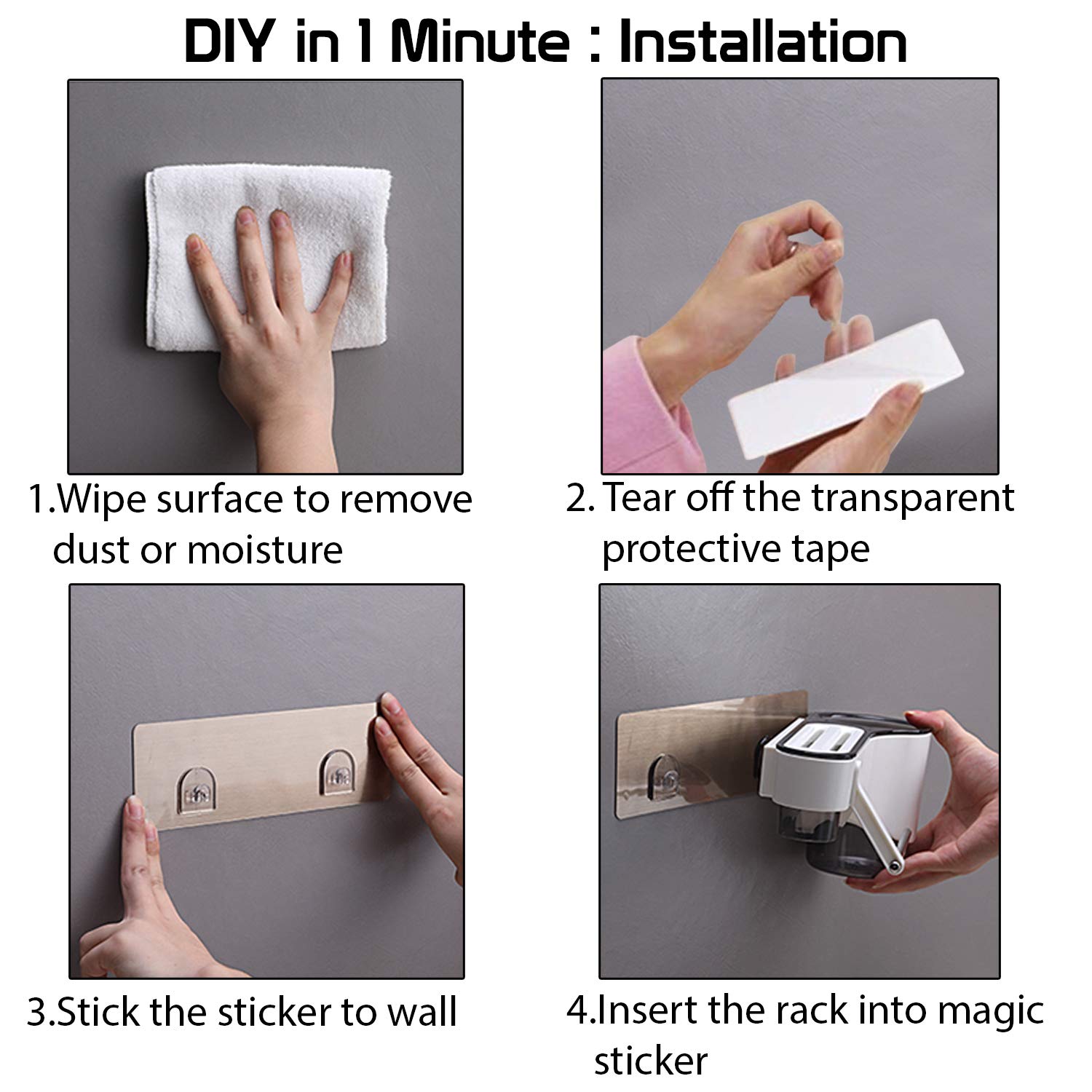 DIY in 1 Minute : Installation

1.Wipe surface to remove dust or moisture

2. Tear off the transparent protective tape

3.Stick the sticker to wall

4.Insert the rack into magic sticker