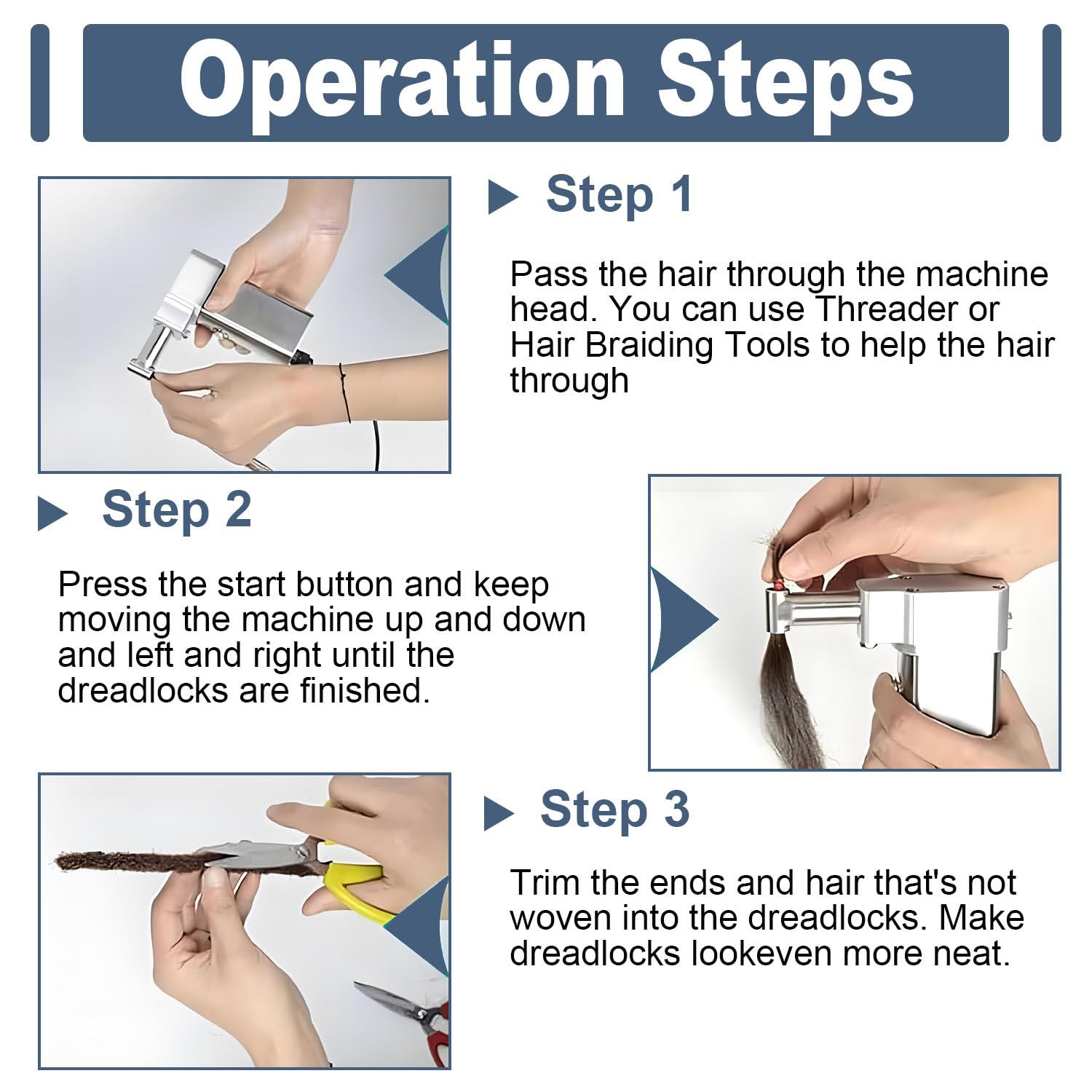 Operation Steps

Step 1

Pass the hair through the machine head. You can use Threader or Hair Braiding Tools to help the hair through

Step 2

Press the start button and keep moving the machine up and down and left and right until the dreadlocks are finished.

Step 3

Trim the ends and hair that's not woven into the dreadlocks. Make dreadlocks lookeven more neat.