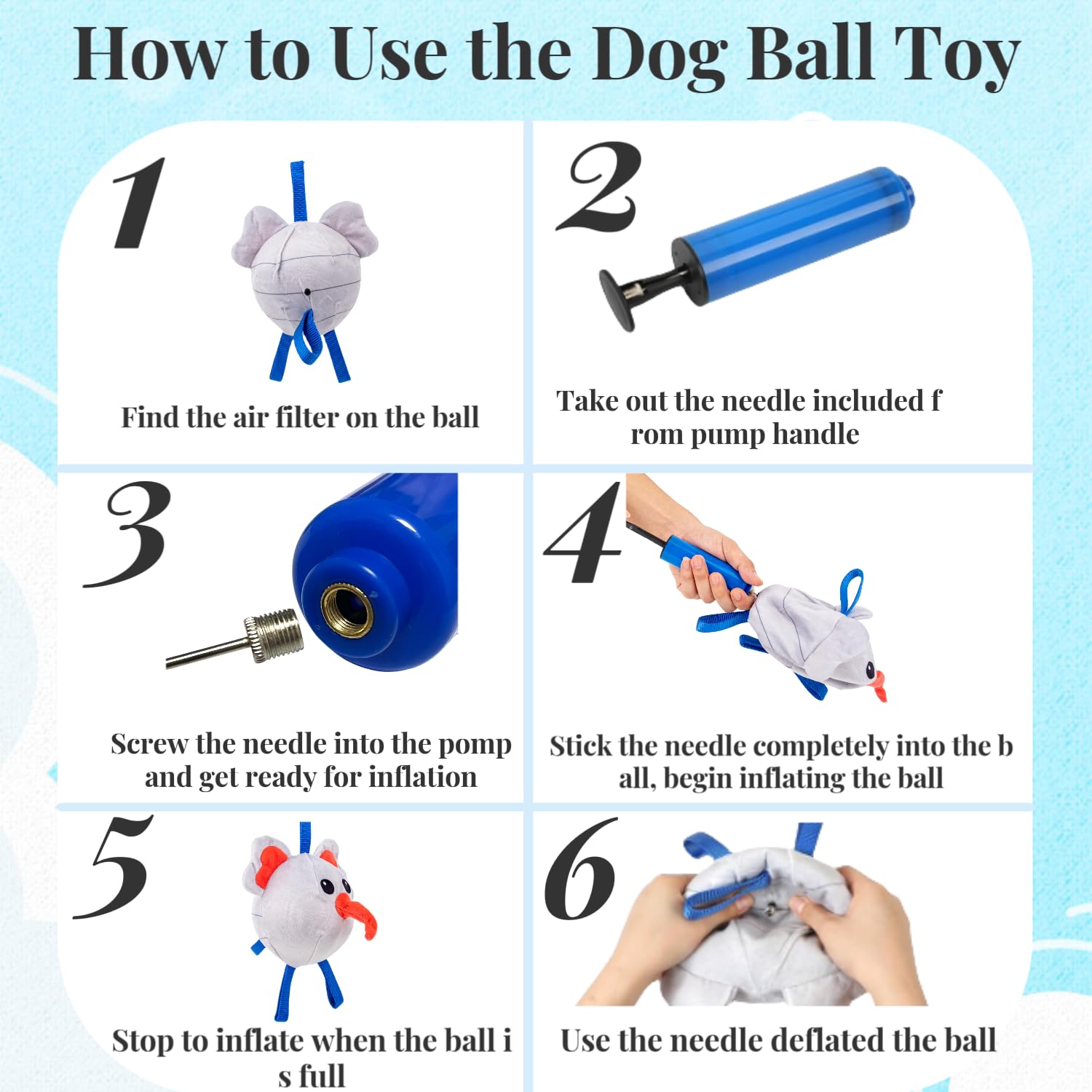 How to Use the Dog Ball Toy

1

Find the air filter on the ball

2

Take out the needle included f rom pump handle

3

Screw the needle into the pomp and get ready for inflation

4

Stick the needle completely into the b all, begin inflating the ball

5

Stop to inflate when the ball i s full

6

Use the needle deflated the ball