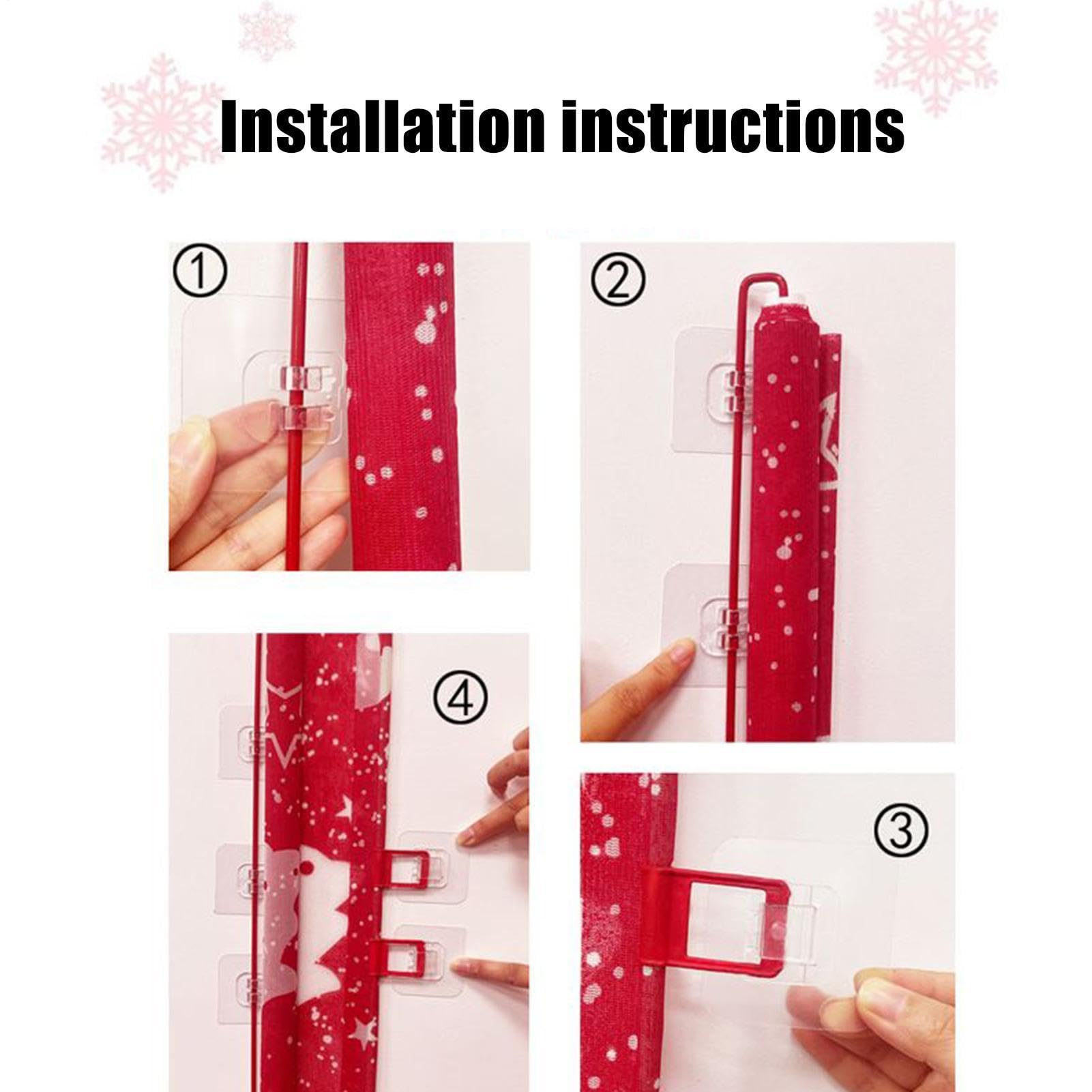 Installation instructions

①

②

④

③