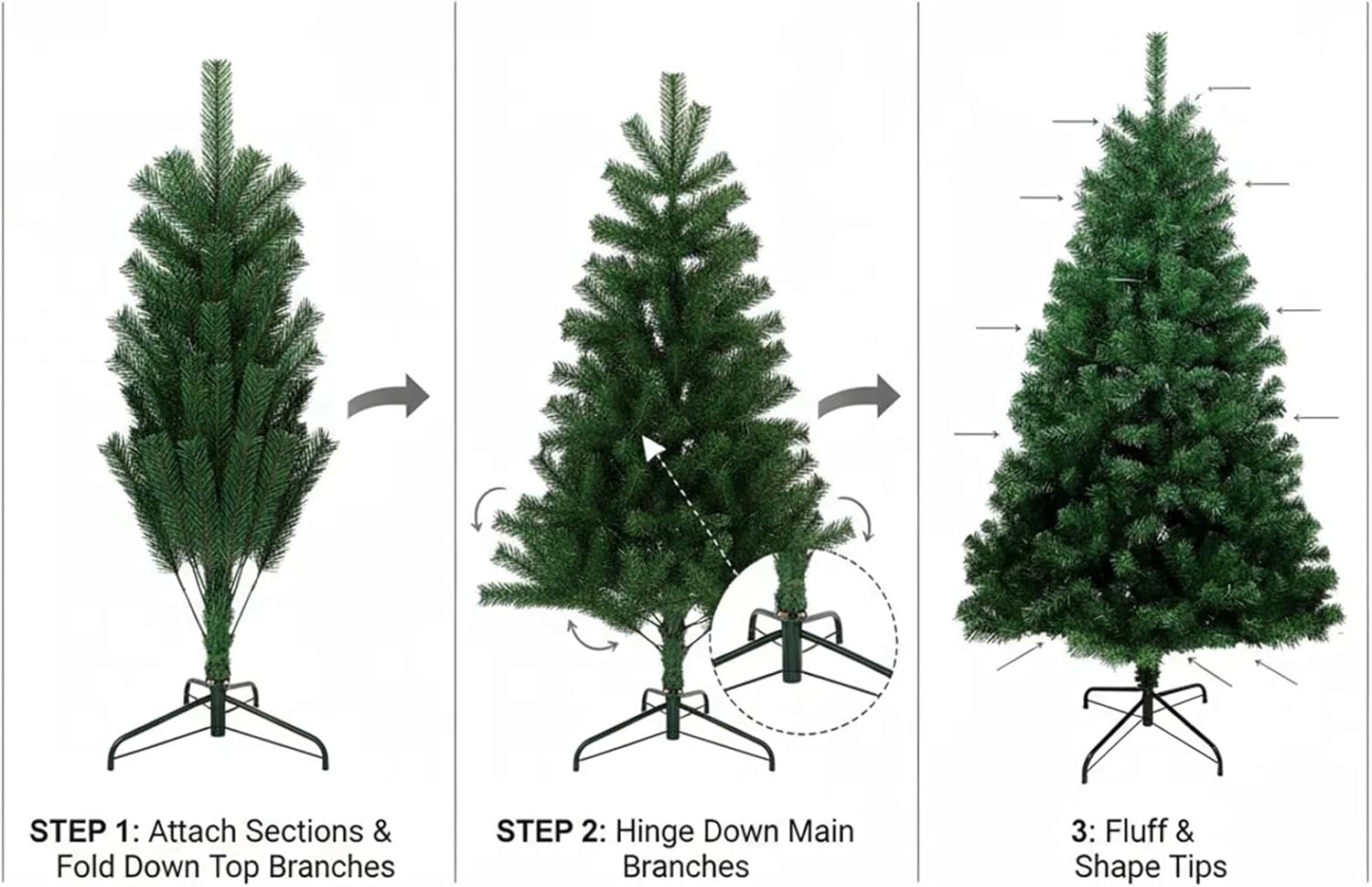 STEP 1: Attach Sections & Fold Down Top Branches

STEP 2: Hinge Down Main Branches

3: Fluff & Shape Tips