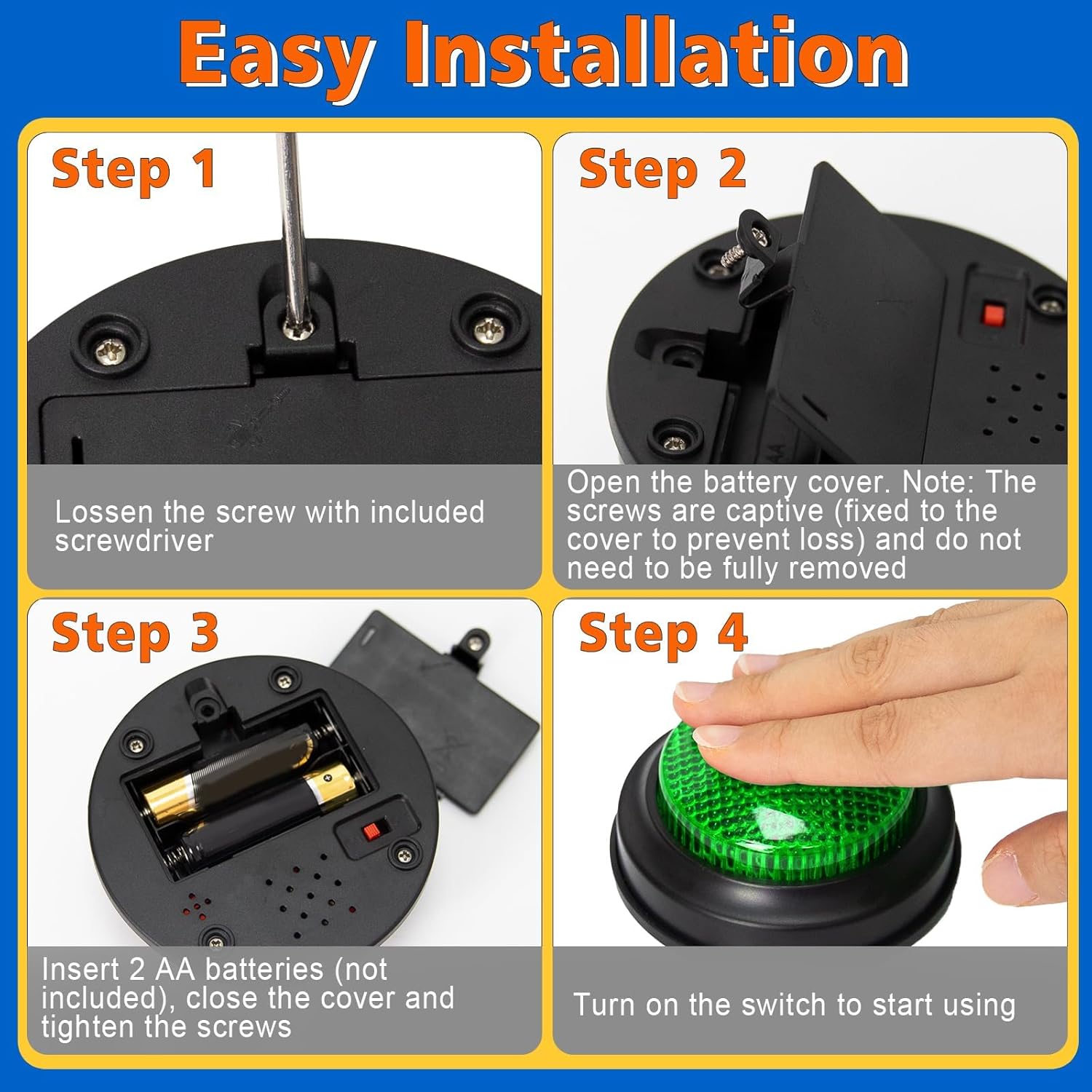 Easy Installation

Step 1

Lossen the screw with included screwdriver

Step 2

Open the battery cover. Note: The screws are captive (fixed to the cover to prevent loss) and do not need to be fully removed

Step 3

Insert 2 AA batteries (not included), close the cover and tighten the screws

Step 4

Turn on the switch to start using