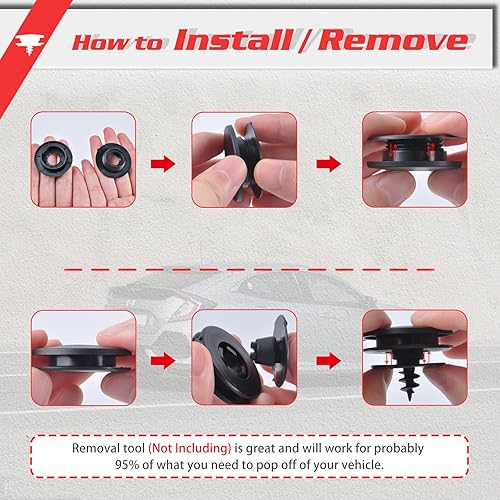 How to Install / Remove

Removal tool (Not Including) is great and will work for probably 95% of what you need to pop off of your vehicle.