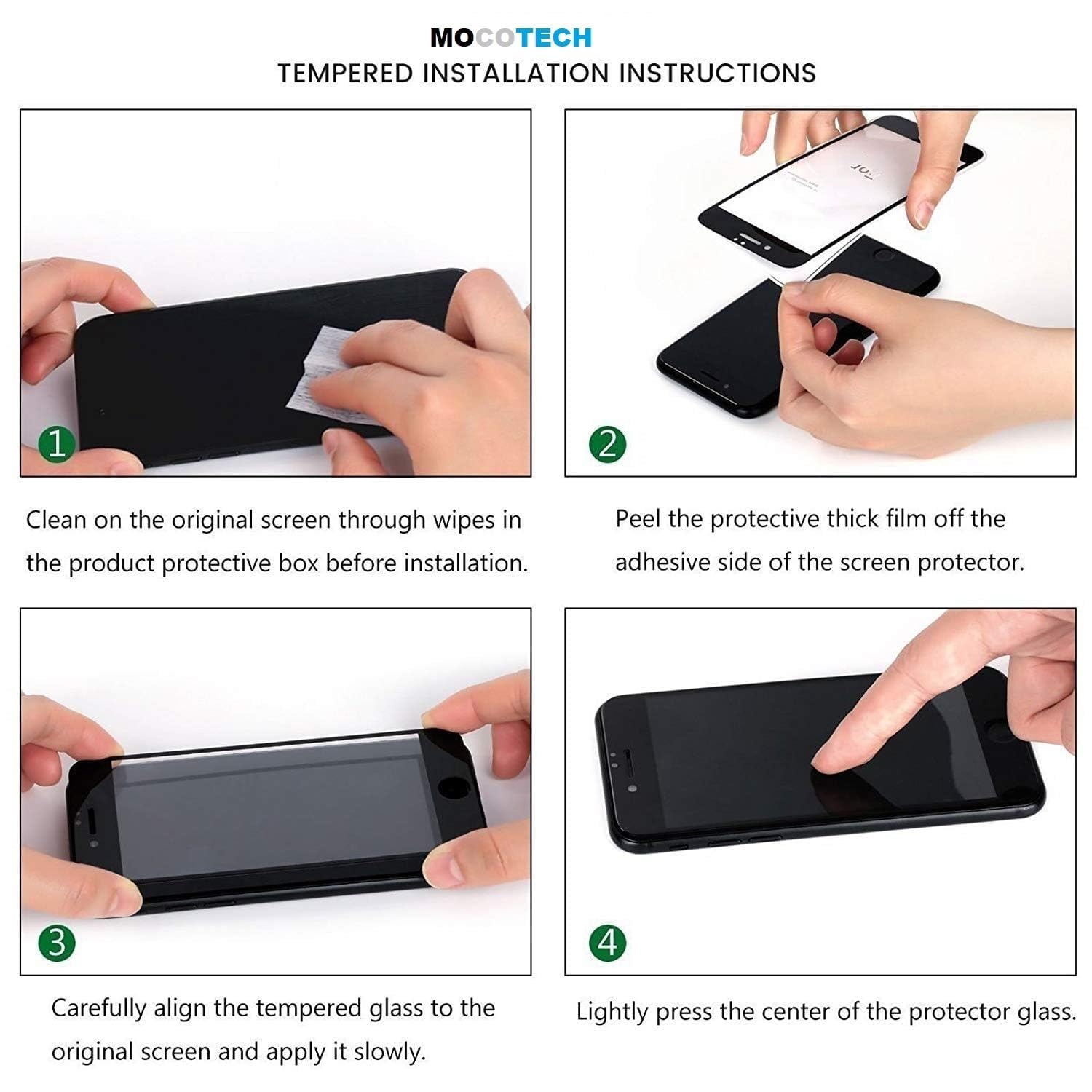 MOCOTECH
TEMPERED INSTALLATION INSTRUCTIONS

1

Clean on the original screen through wipes in the product protective box before installation.

2

Peel the protective thick film off the adhesive side of the screen protector.

3

Carefully align the tempered glass to the original screen and apply it slowly.

4

Lightly press the center of the protector glass.