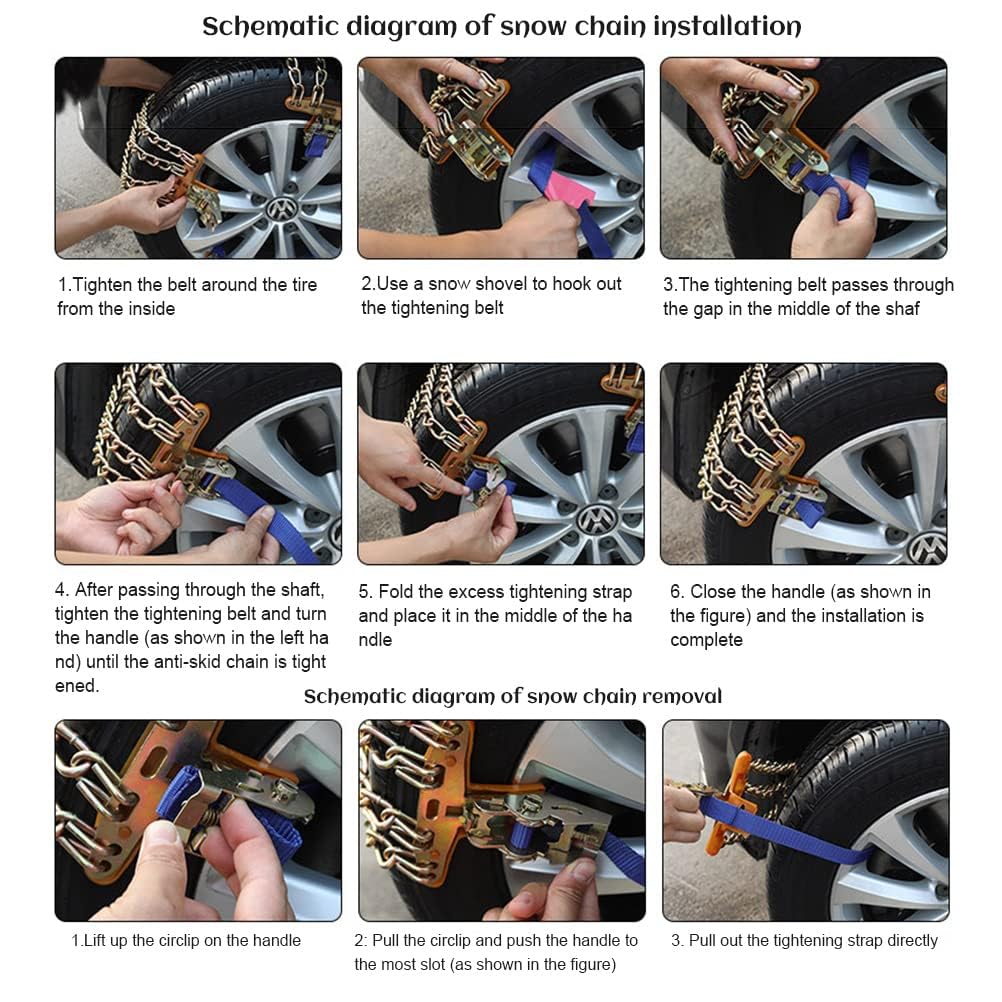 Schematic diagram of snow chain installation

1.Tighten the belt around the tire from the inside

2.Use a snow shovel to hook out the tightening belt

3.The tightening belt passes through the gap in the middle of the shaf

4. After passing through the shaft, tighten the tightening belt and turn the handle (as shown in the left ha nd) until the anti-skid chain is tight ened.

5. Fold the excess tightening strap and place it in the middle of the ha ndle

6. Close the handle (as shown in the figure) and the installation is complete

Schematic diagram of snow chain removal

1.Lift up the circlip on the handle

2: Pull the circlip and push the handle to the most slot (as shown in the figure)

3. Pull out the tightening strap directly