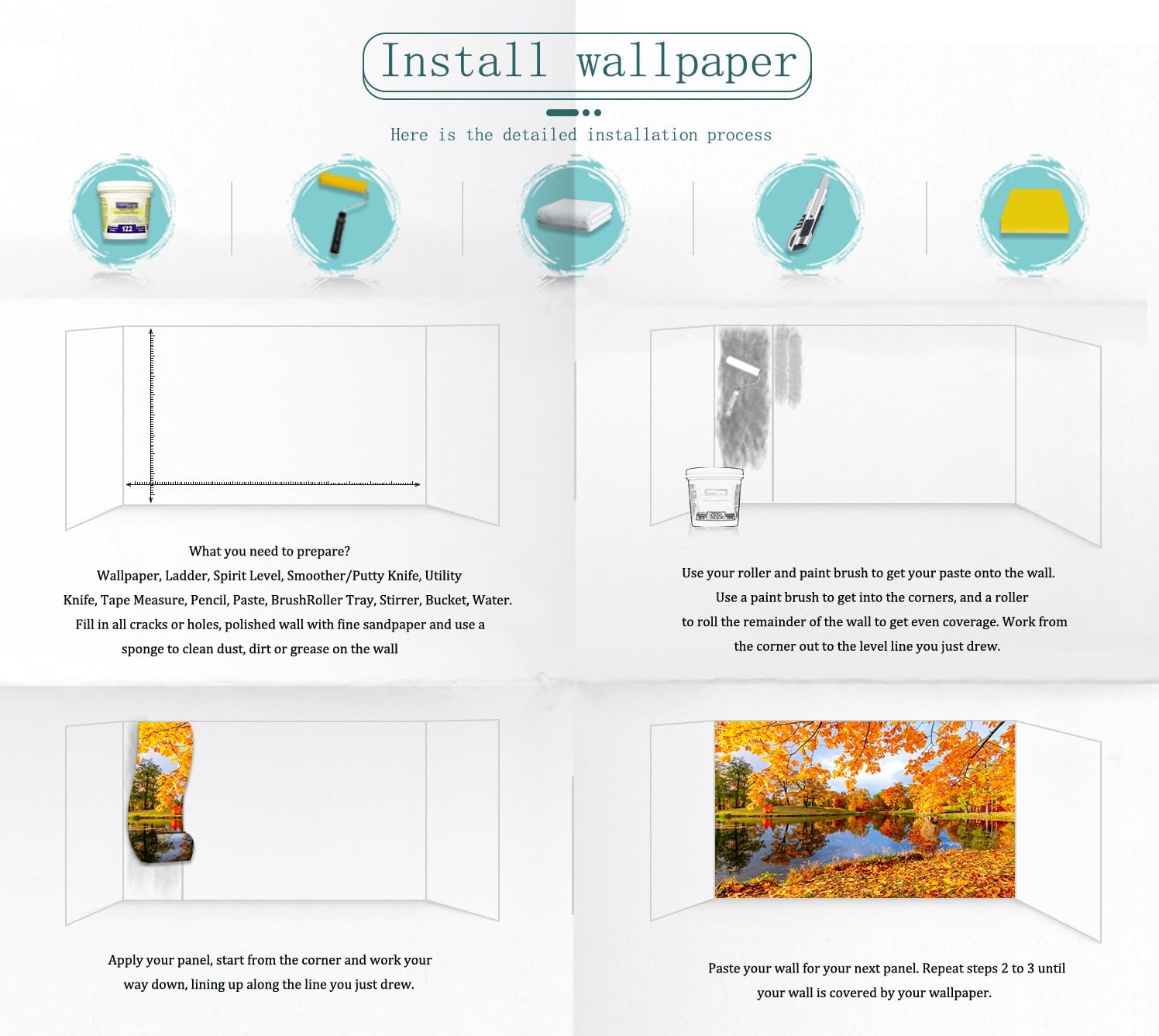 Install wallpaper

Here is the detailed installation process

122

What you need to prepare?
Wallpaper, Ladder, Spirit Level, Smoother/Putty Knife, Utility Knife, Tape Measure, Pencil, Paste, BrushRoller Tray, Stirrer, Bucket, Water.
Fill in all cracks or holes, polished wall with fine sandpaper and use a sponge to clean dust, dirt or grease on the wall

Use your roller and paint brush to get your paste onto the wall.
Use a paint brush to get into the corners, and a roller to roll the remainder of the wall to get even coverage. Work from the corner out to the level line you just drew.

Apply your panel, start from the corner and work your way down, lining up along the line you just drew.

Paste your wall for your next panel. Repeat steps 2 to 3 until your wall is covered by your wallpaper.