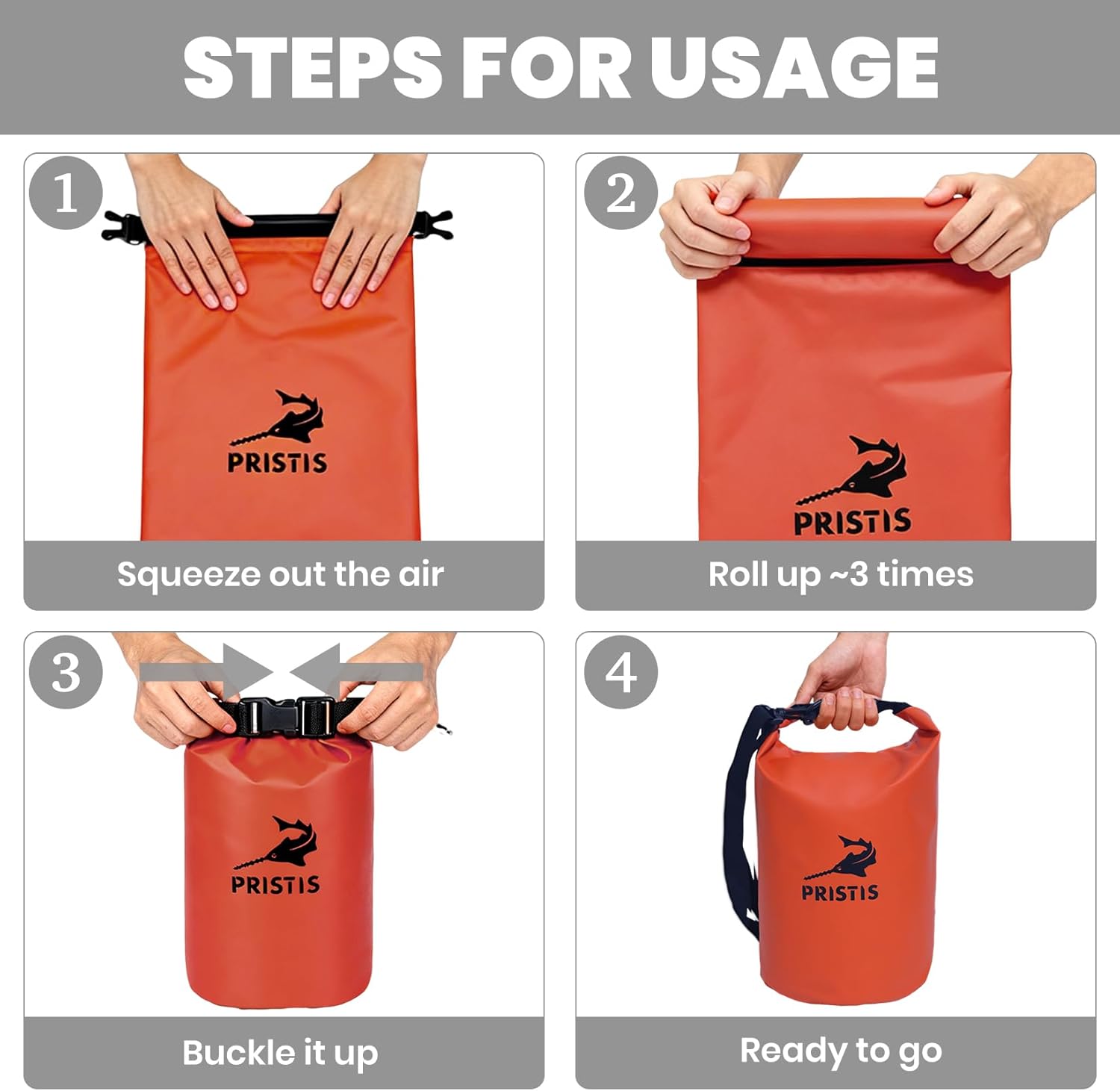 STEPS FOR USAGE

1

PRISTIS

Squeeze out the air

2

PRISTIS

Roll up ~3 times

3

PRISTIS

Buckle it up

4

PRISTIS

Ready to go