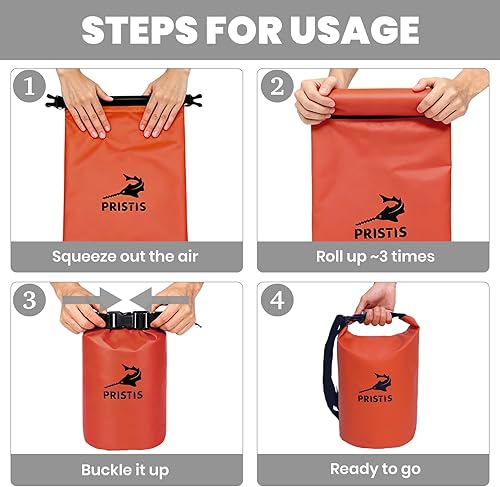 STEPS FOR USAGE

1

PRISTIS

Squeeze out the air

2

PRISTIS

Roll up ~3 times

3

PRISTIS

Buckle it up

4

PRISTIS

Ready to go