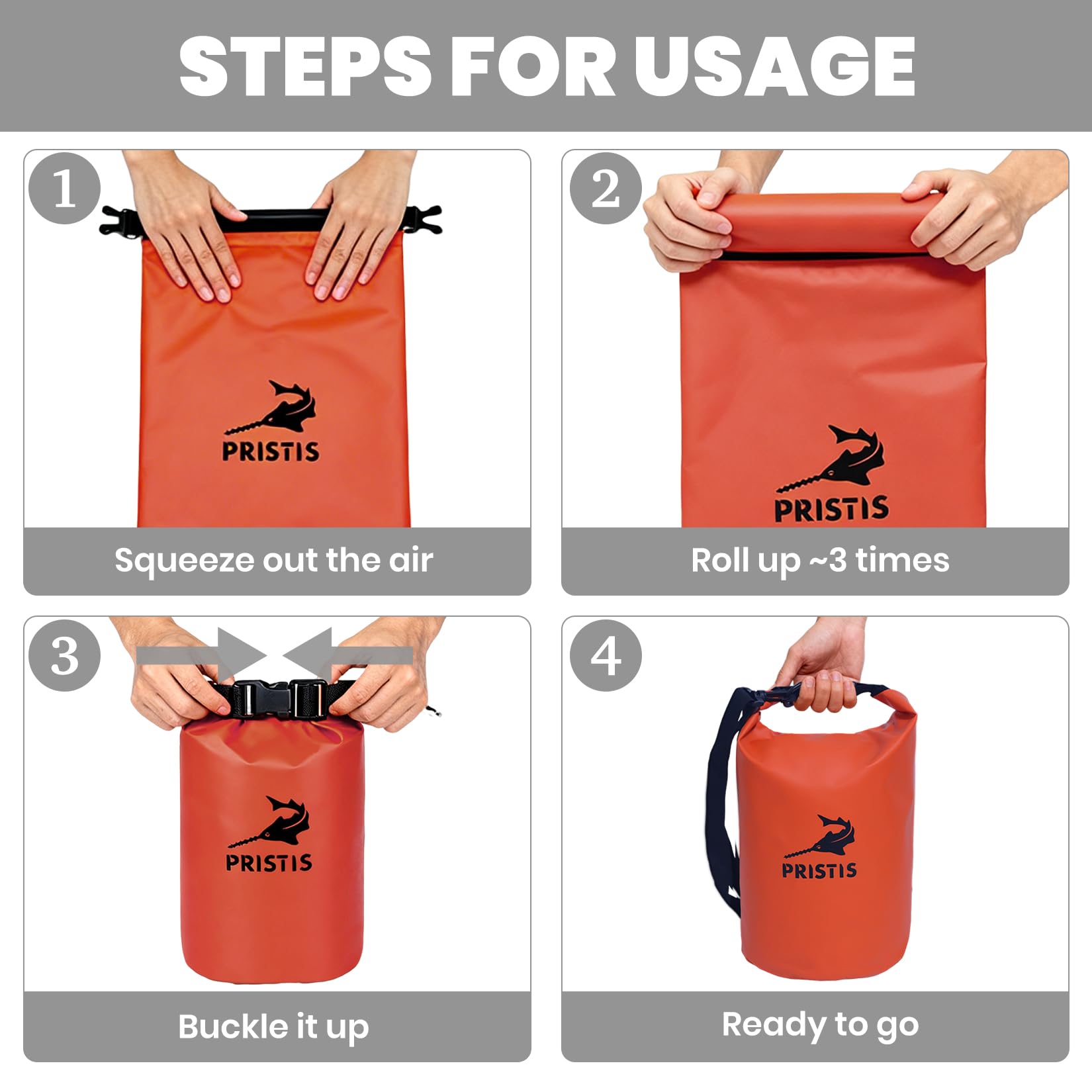 STEPS FOR USAGE

1

PRISTIS

Squeeze out the air

2

PRISTIS

Roll up ~3 times

3

PRISTIS

Buckle it up

4

PRISTIS

Ready to go