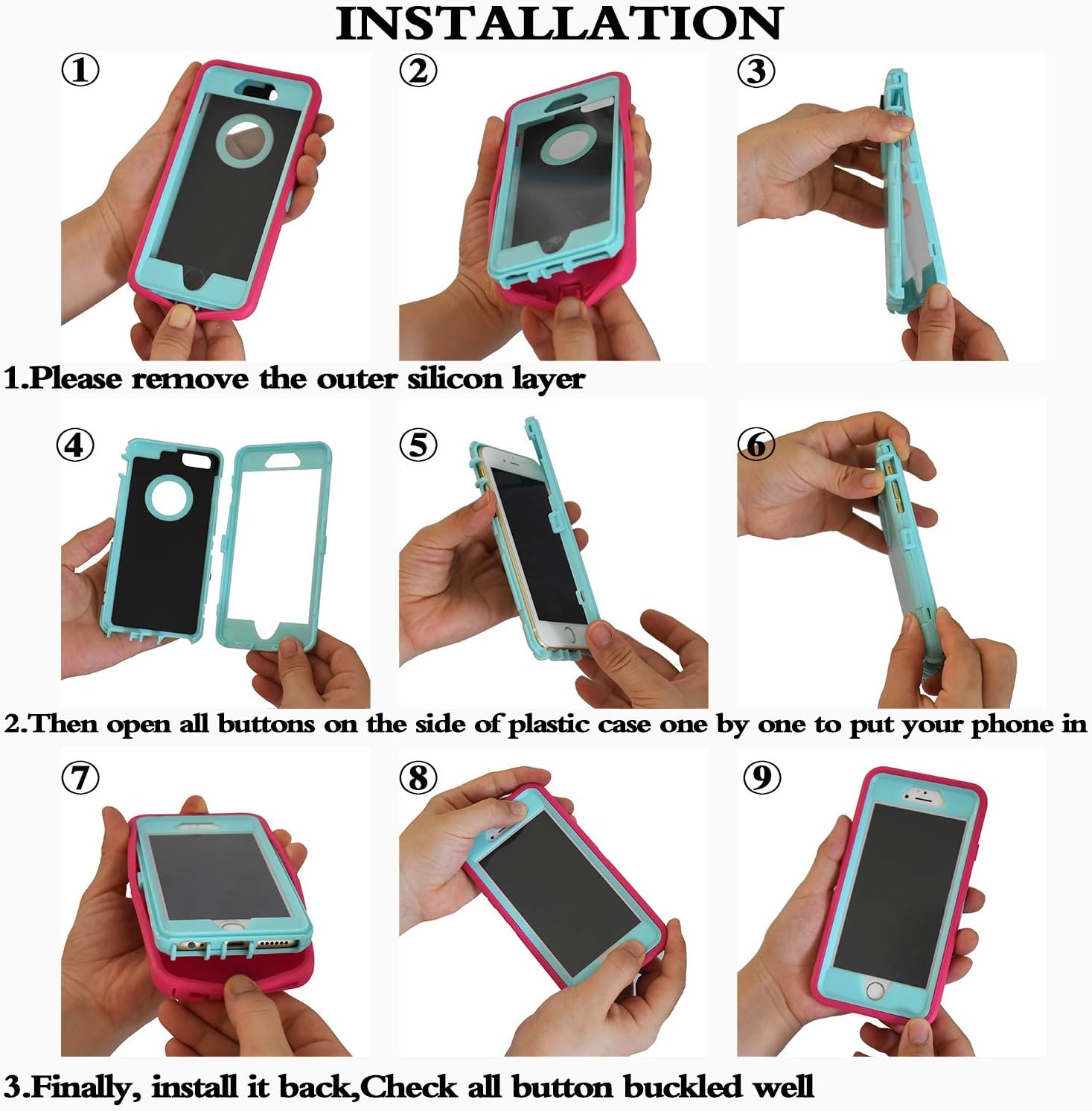 INSTALLATION

①

②

③

1.Please remove the outer silicon layer

④

⑤

⑥

2.Then open all buttons on the side of plastic case one by one to put your phone in

⑦

⑧

⑨

3.Finally, install it back,Check all button buckled well