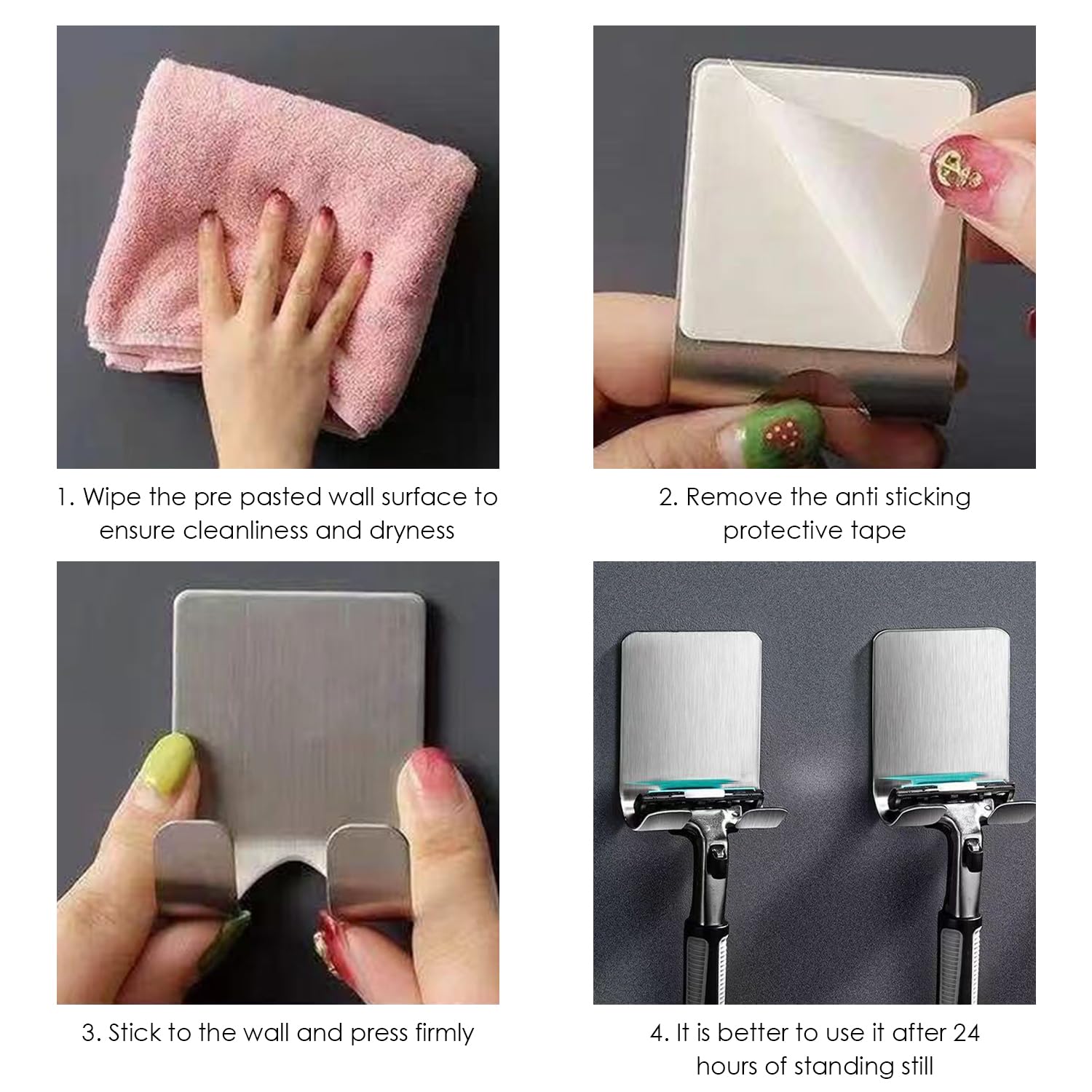 1. Wipe the pre pasted wall surface to ensure cleanliness and dryness

2. Remove the anti sticking protective tape

3. Stick to the wall and press firmly

4. It is better to use it after 24 hours of standing still