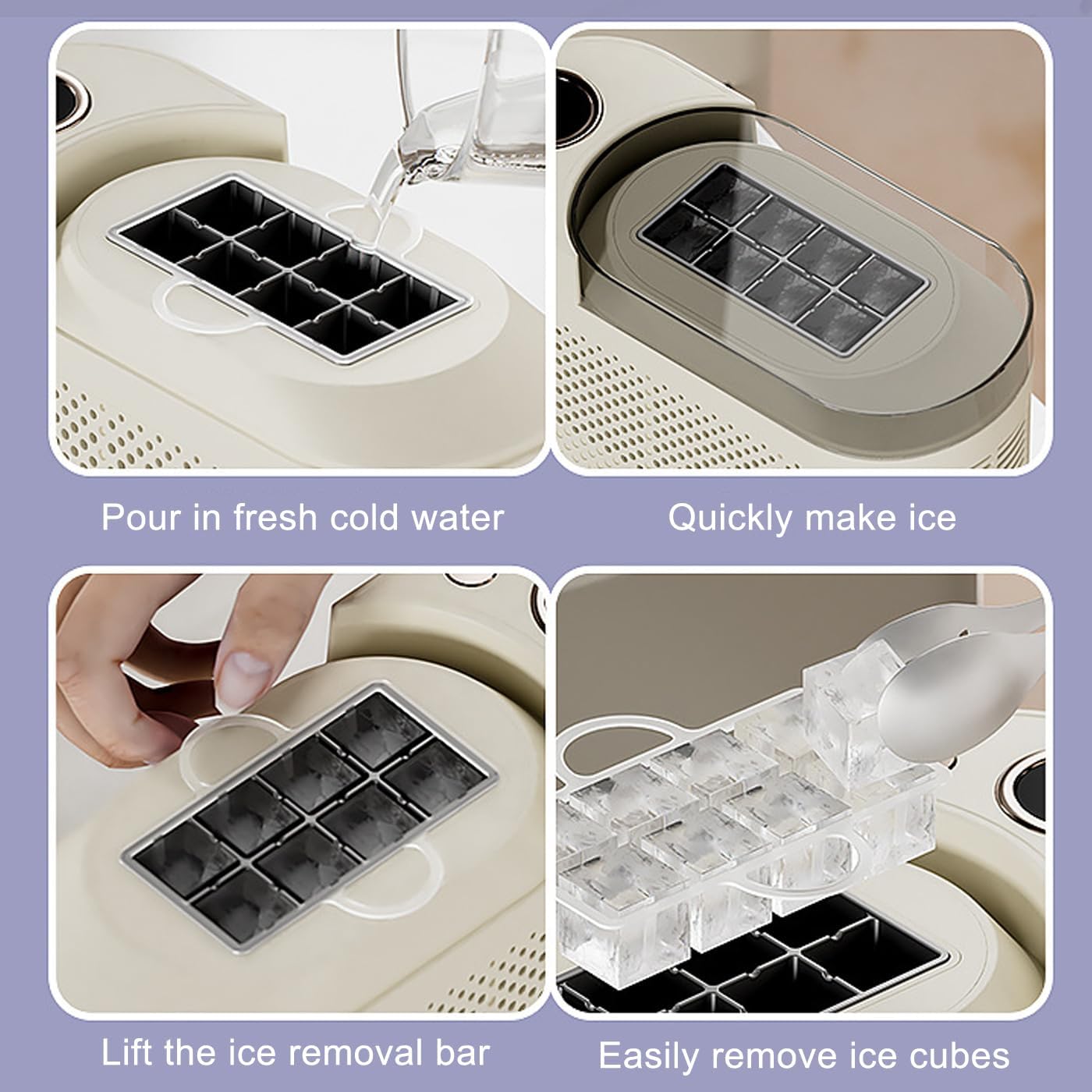 Pour in fresh cold water

Quickly make ice

Lift the ice removal bar

Easily remove ice cubes