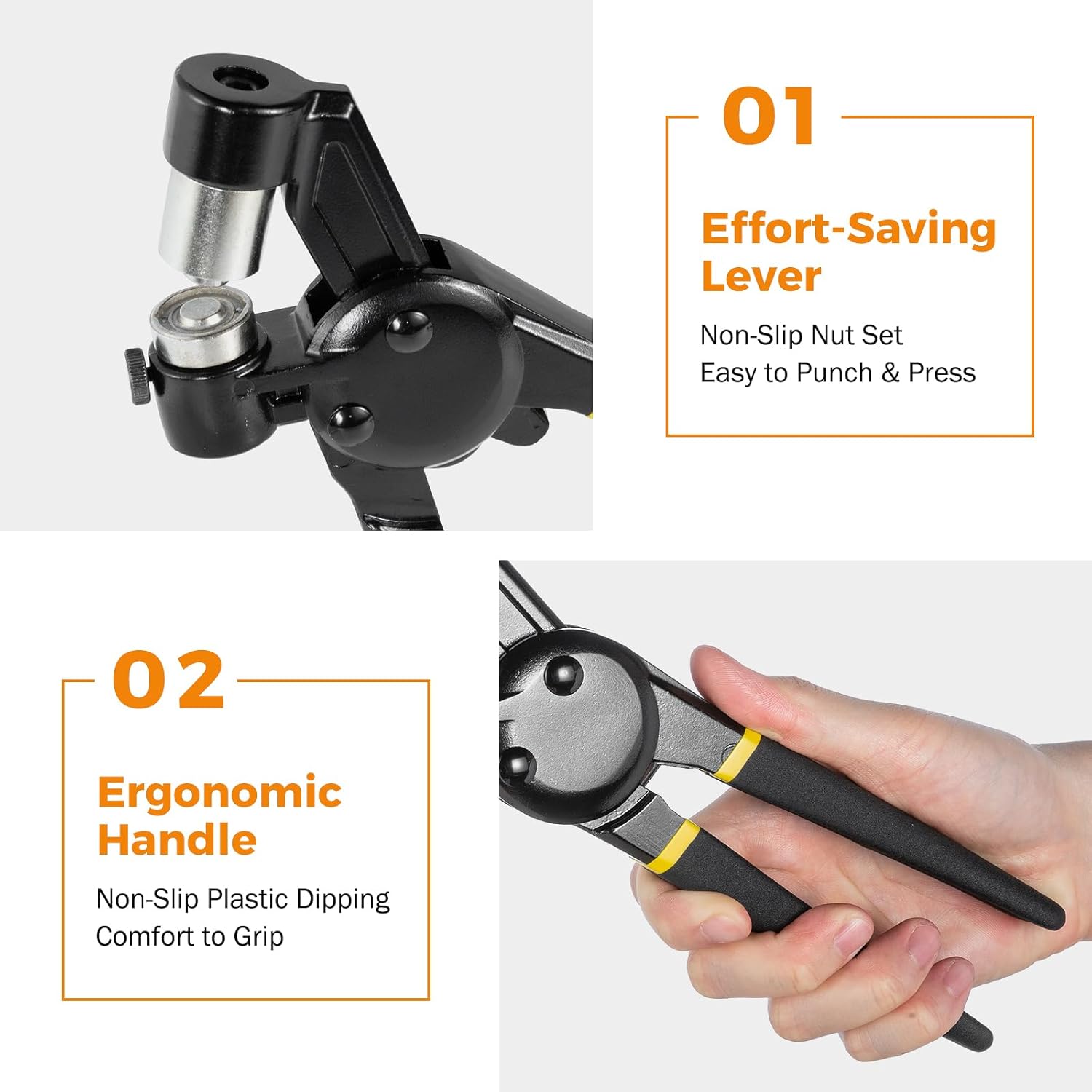 01

Effort-Saving Lever

Non-Slip Nut Set
Easy to Punch & Press

02

Ergonomic Handle

Non-Slip Plastic Dipping
Comfort to Grip