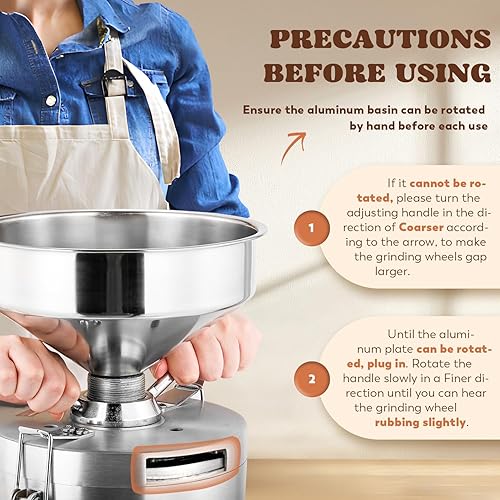 PRECAUTIONS BEFORE USING

Ensure the aluminum basin can be rotated by hand before each use

1

If it cannot be rotated, please turn the adjusting handle in the direction of Coarser according to the arrow, to make the grinding wheels gap larger.

2

Until the aluminum plate can be rotated, plug in. Rotate the handle slowly in a Finer direction until you can hear the grinding wheel rubbing slightly.