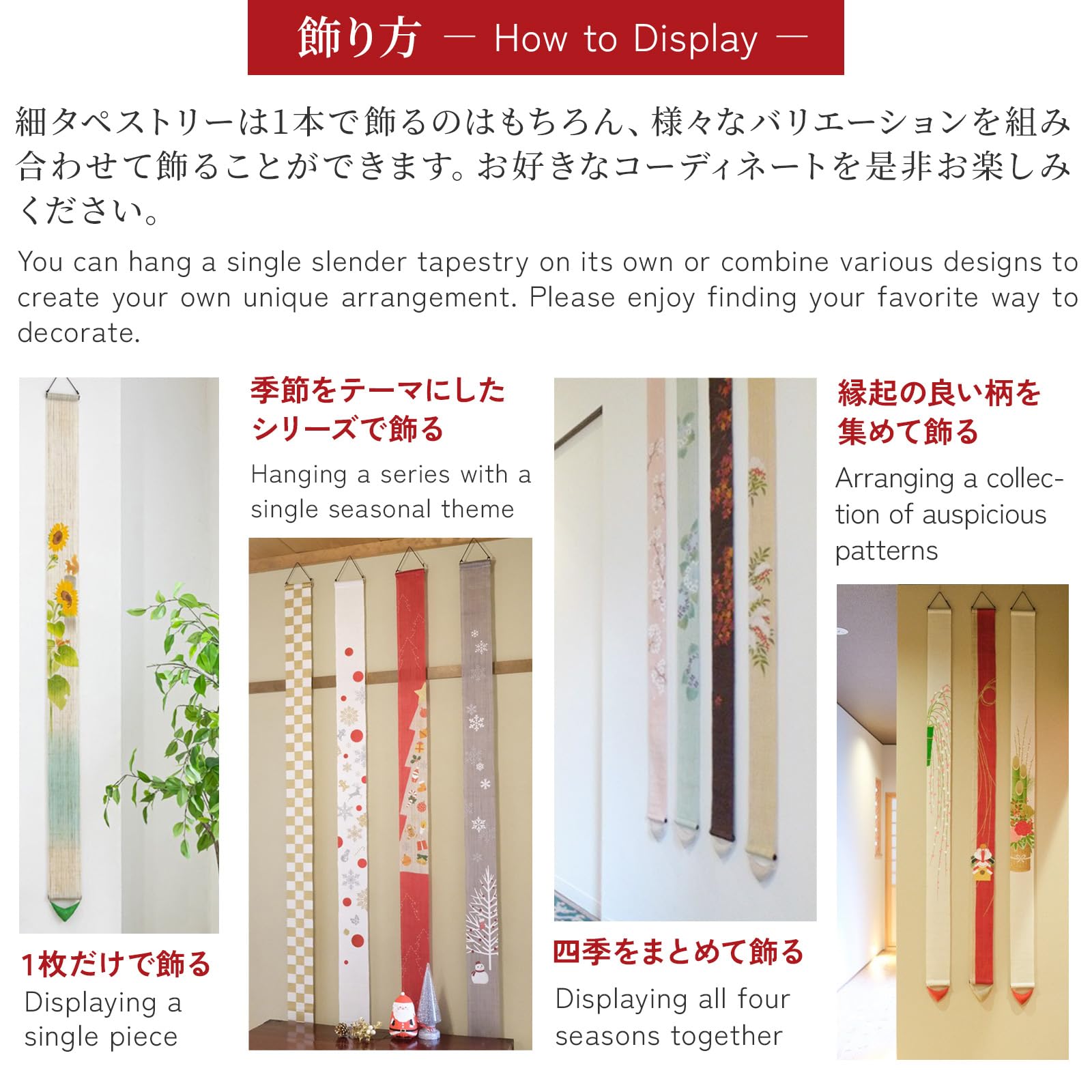 飾り方 ― How to Display ―

細タペストリーは1本で飾るのはもちろん、様々なバリエーションを組み合わせて飾ることができます。お好きなコーディネートを是非お楽しみください。

You can hang a single slender tapestry on its own or combine various designs to create your own unique arrangement. Please enjoy finding your favorite way to decorate.

1枚だけで飾る
Displaying a single piece

季節をテーマにしたシリーズで飾る
Hanging a series with a single seasonal theme

四季をまとめて飾る
Displaying all four seasons together

縁起の良い柄を集めて飾る
Arranging a collection of auspicious patterns