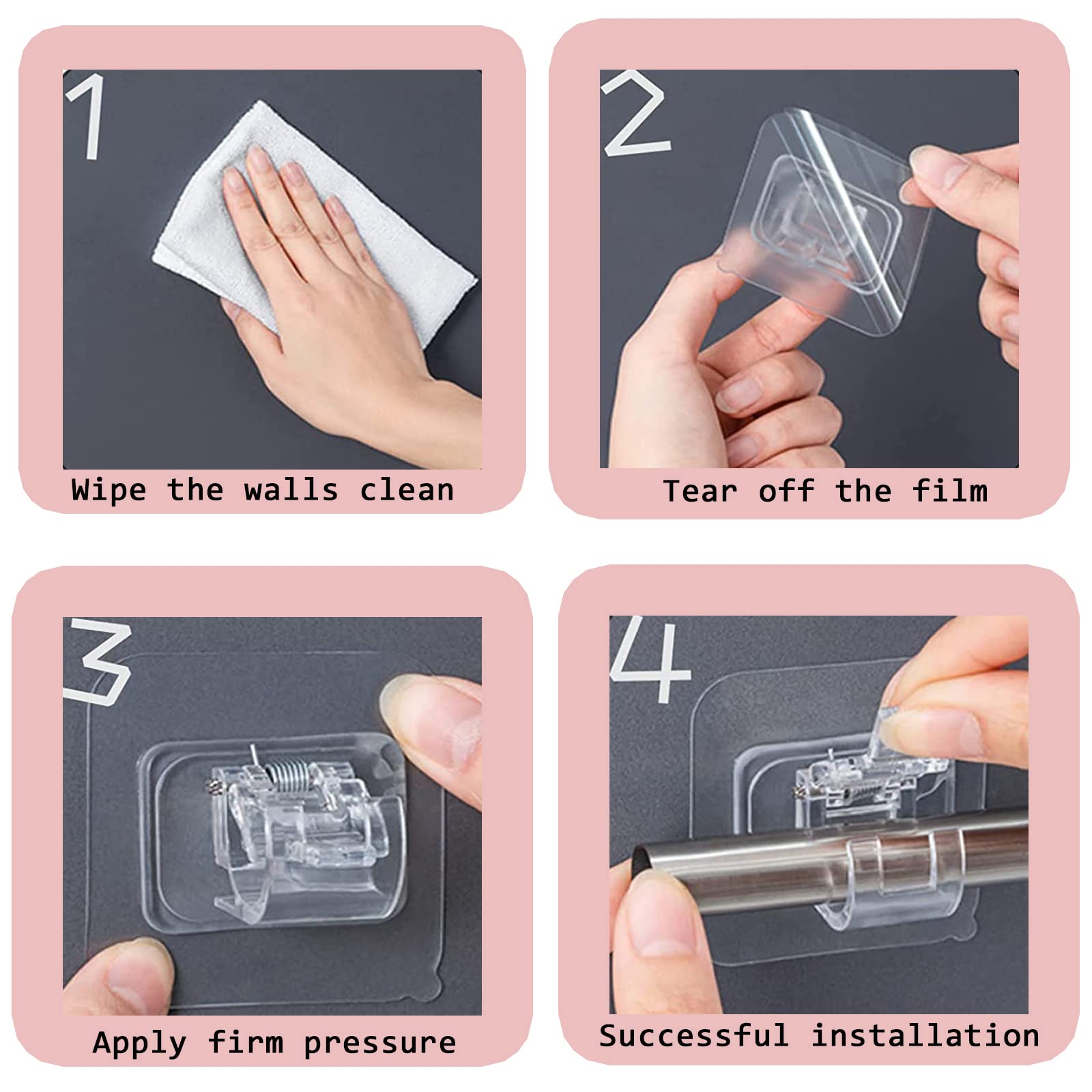 1

Wipe the walls clean

2

Tear off the film

3

Apply firm pressure

4

Successful installation