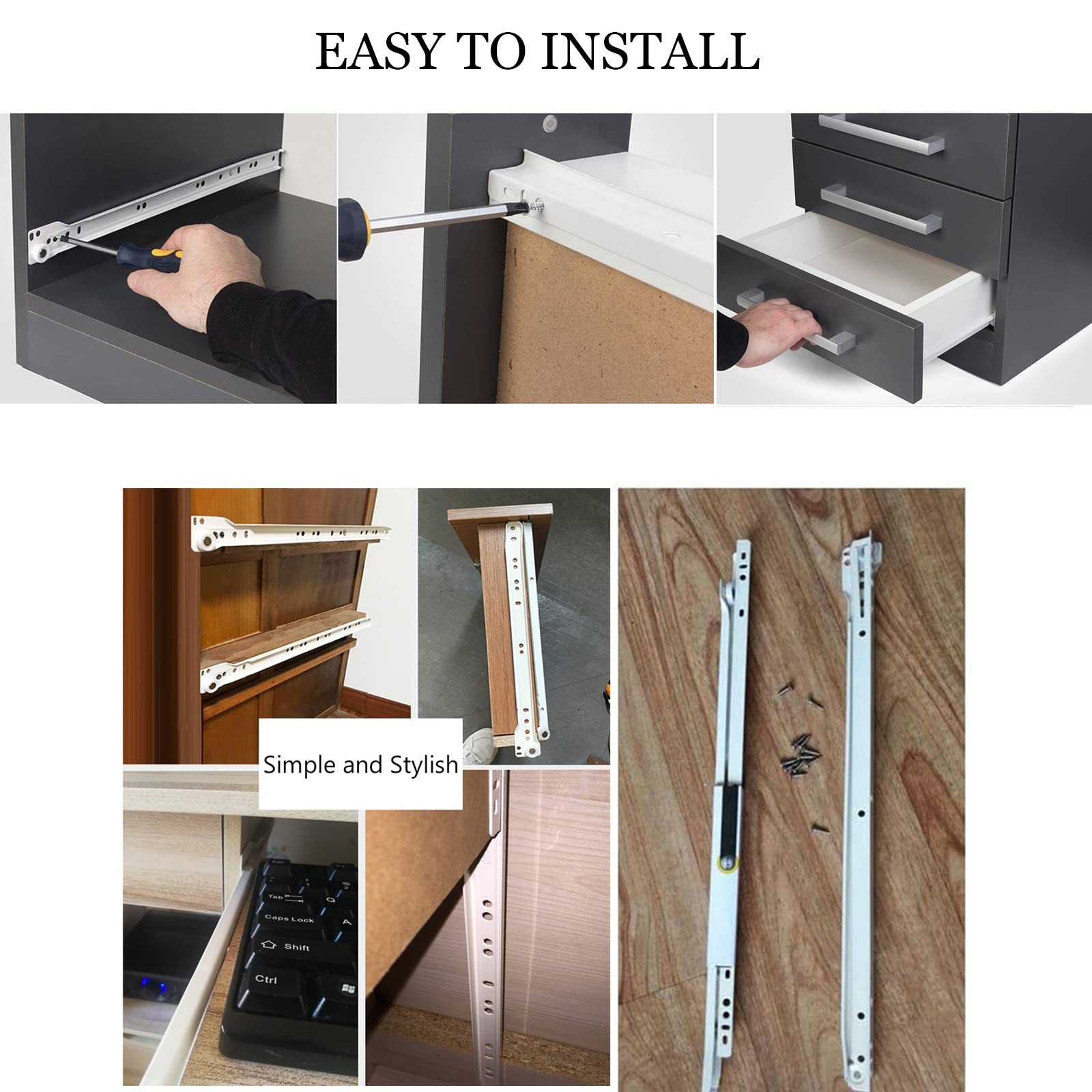 EASY TO INSTALL

Simple and Stylish

Tab

Q

Caps Lock

A

Shift

Ctrl